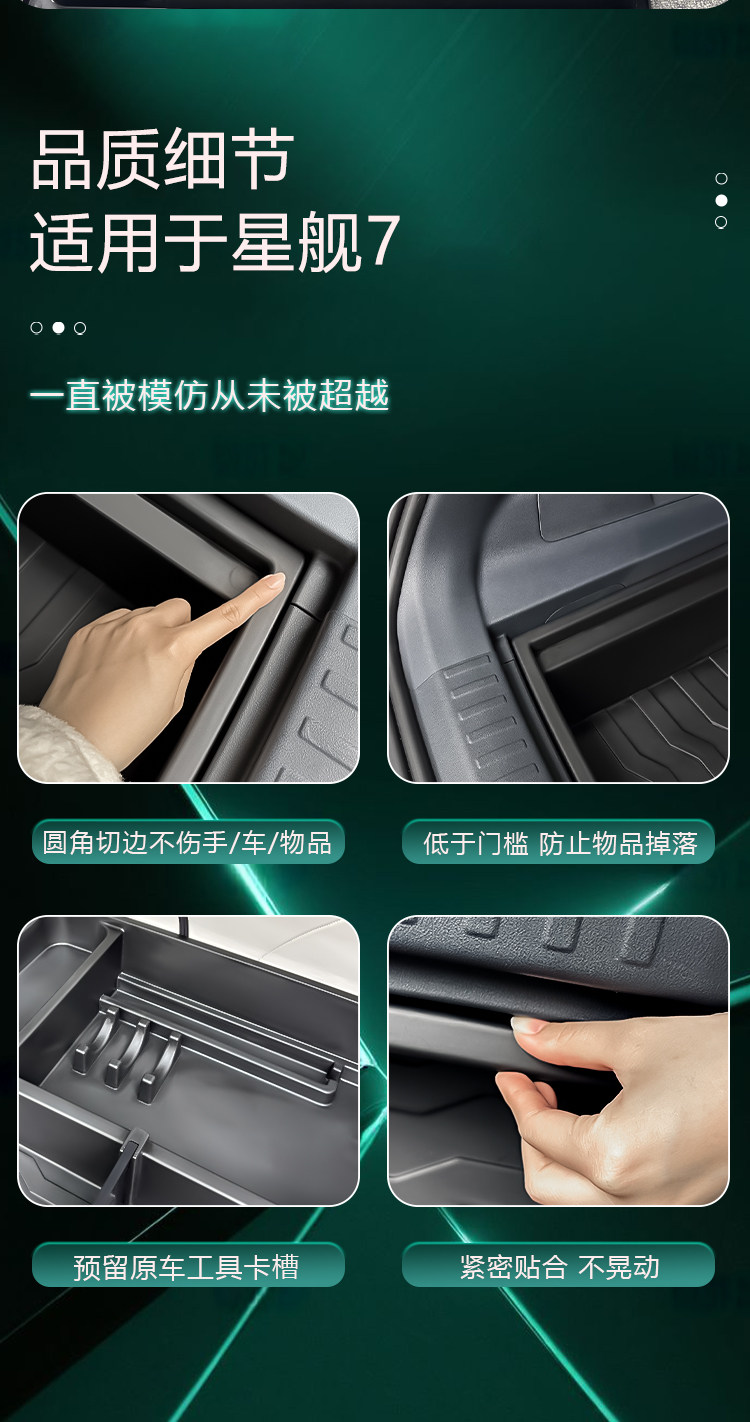 品质细节
适用于星舰7

一直被模仿从未被超越

圆角切边不伤手/车/物品

低于门槛 防止物品掉落

预留原车工具卡槽

紧密贴合 不晃动