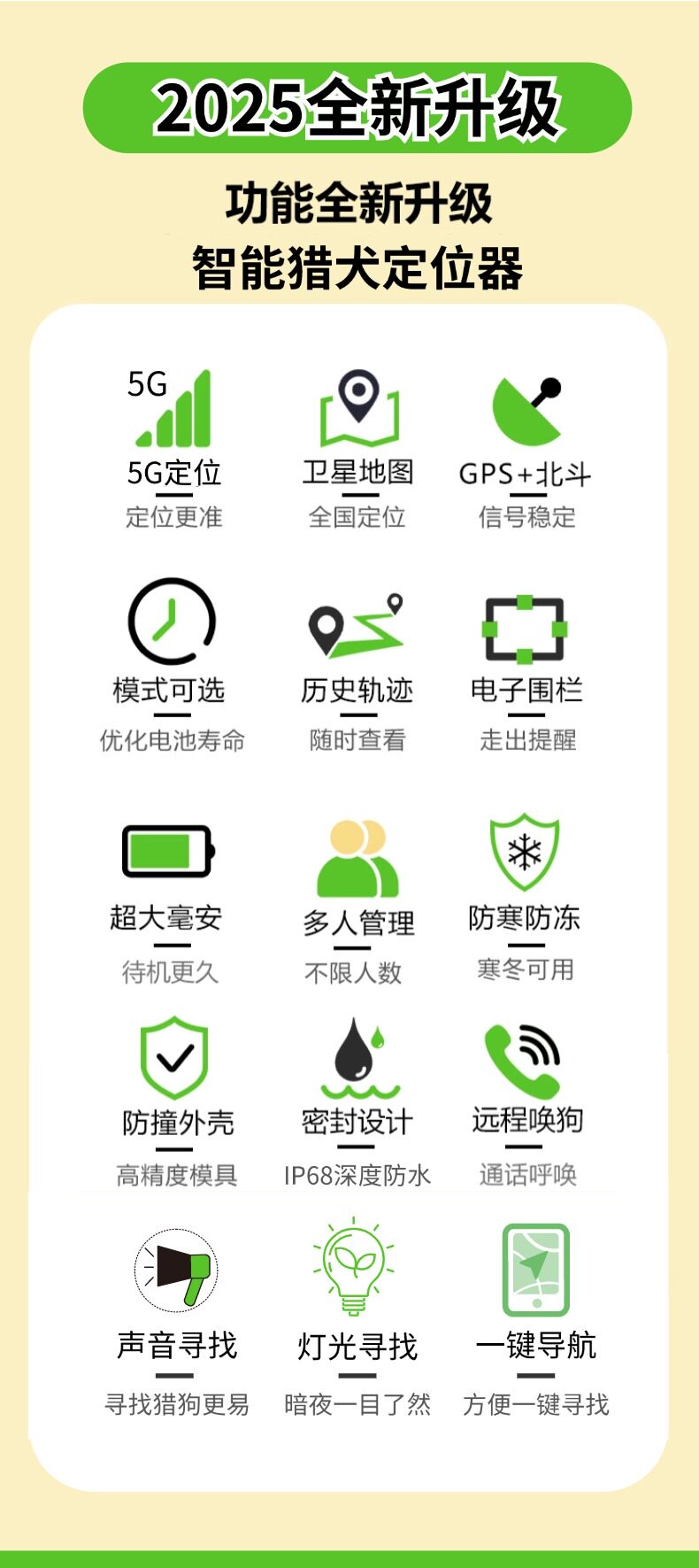 2025全新升级

功能全新升级
智能猎犬定位器

5G

5G定位
定位更准

卫星地图
全国定位

GPS+北斗
信号稳定

模式可选
优化电池寿命

历史轨迹
随时查看

电子围栏
走出提醒

超大毫安
待机更久

多人管理
不限人数

防寒防冻
寒冬可用

防撞外壳
高精度模具

密封设计
IP68深度防水

远程唤狗
通话呼唤

声音寻找
寻找猎狗更易

灯光寻找
暗夜一目了然

一键导航
方便一键寻找