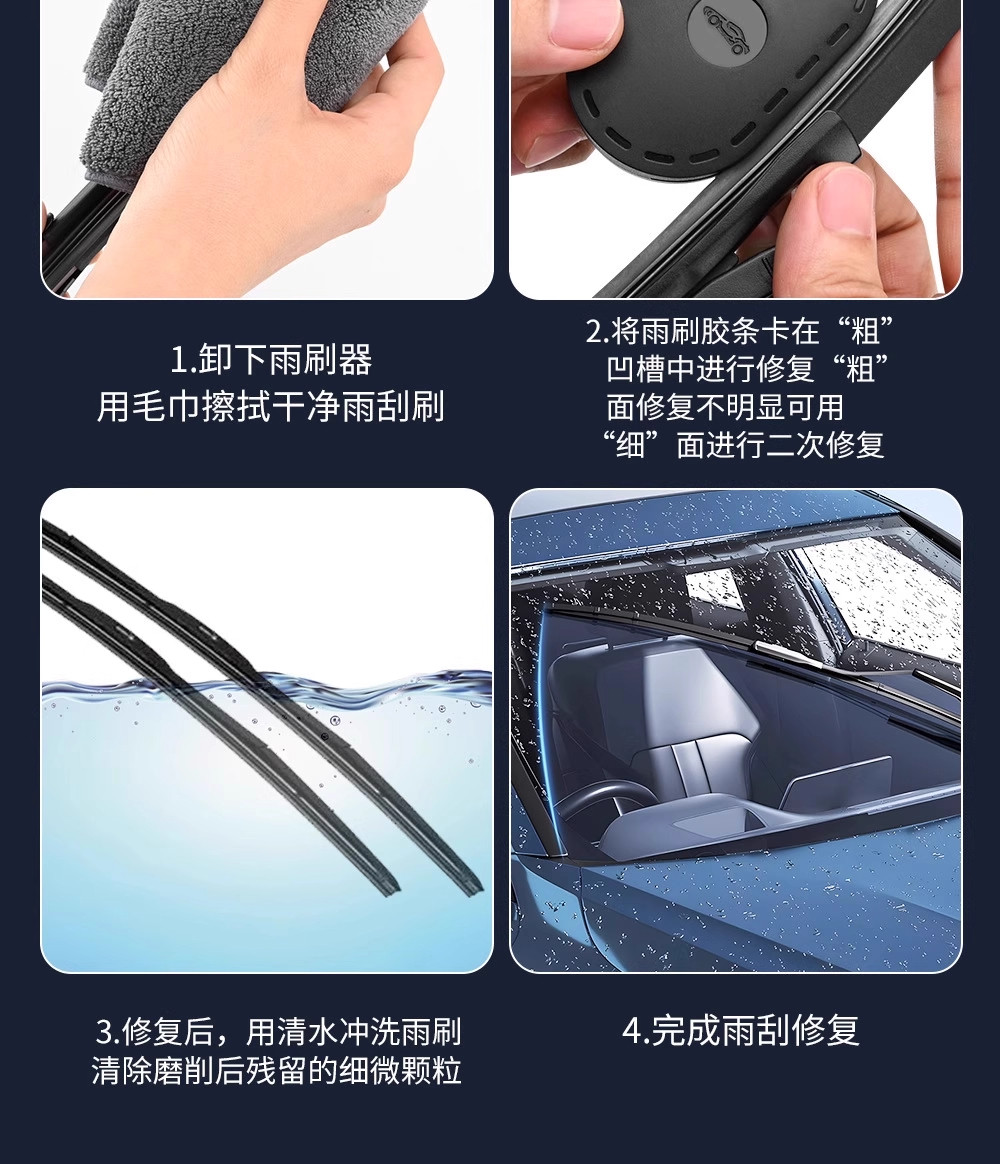 1.卸下雨刷器
用毛巾擦拭干净雨刮刷

2.将雨刷胶条卡在“粗”凹槽中进行修复“粗”面修复不明显可用“细”面进行二次修复

3.修复后，用清水冲洗雨刷
清除磨削后残留的细微颗粒

4.完成雨刮修复