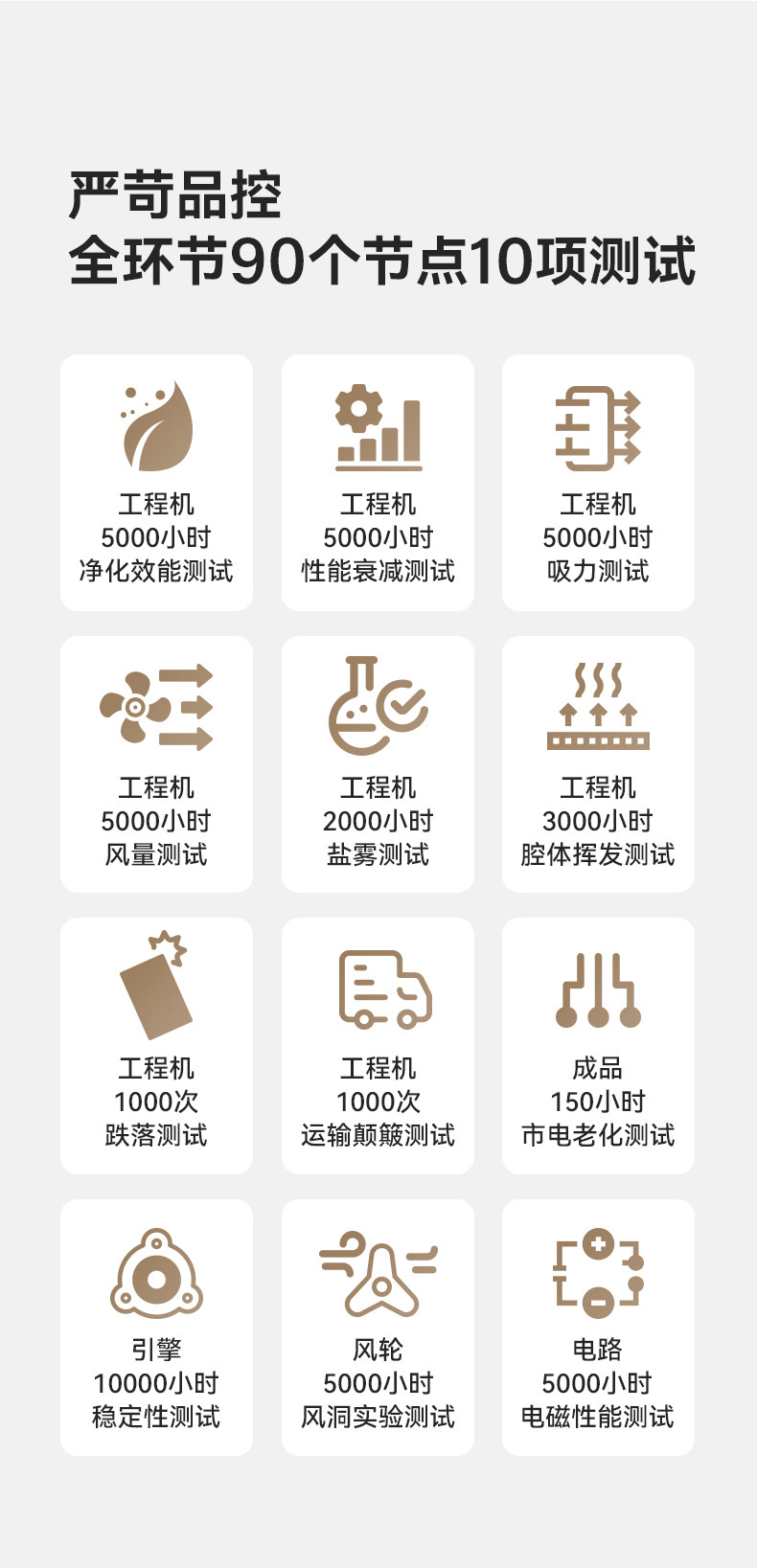 严苛品控
全环节90个节点10项测试

工程机
5000小时
净化效能测试

工程机
5000小时
性能衰减测试

工程机
5000小时
吸力测试

工程机
5000小时
风量测试

工程机
2000小时
盐雾测试

工程机
3000小时
腔体挥发测试

工程机
1000次
跌落测试

工程机
1000次
运输颠簸测试

成品
150小时
市电老化测试

引擎
10000小时
稳定性测试

风轮
5000小时
风洞实验测试

电路
5000小时
电磁性能测试