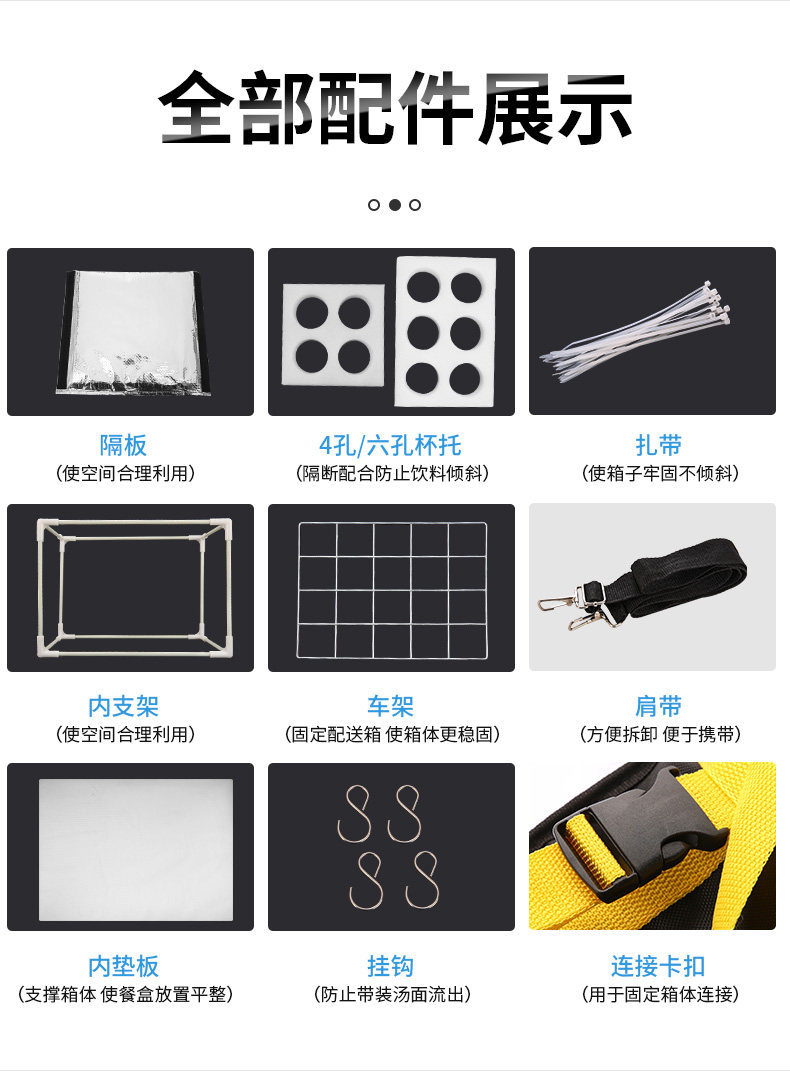 全部配件展示

隔板
（使空间合理利用）

4孔/六孔杯托
（隔断配合防止饮料倾斜）

扎带
（使箱子牢固不倾斜）

内支架
（使空间合理利用）

车架
（固定配送箱 使箱体更稳固）

肩带
（方便拆卸 便于携带）

内垫板
（支撑箱体 使餐盒放置平整）

挂钩
（防止带装汤面流出）

连接卡扣
（用于固定箱体连接）