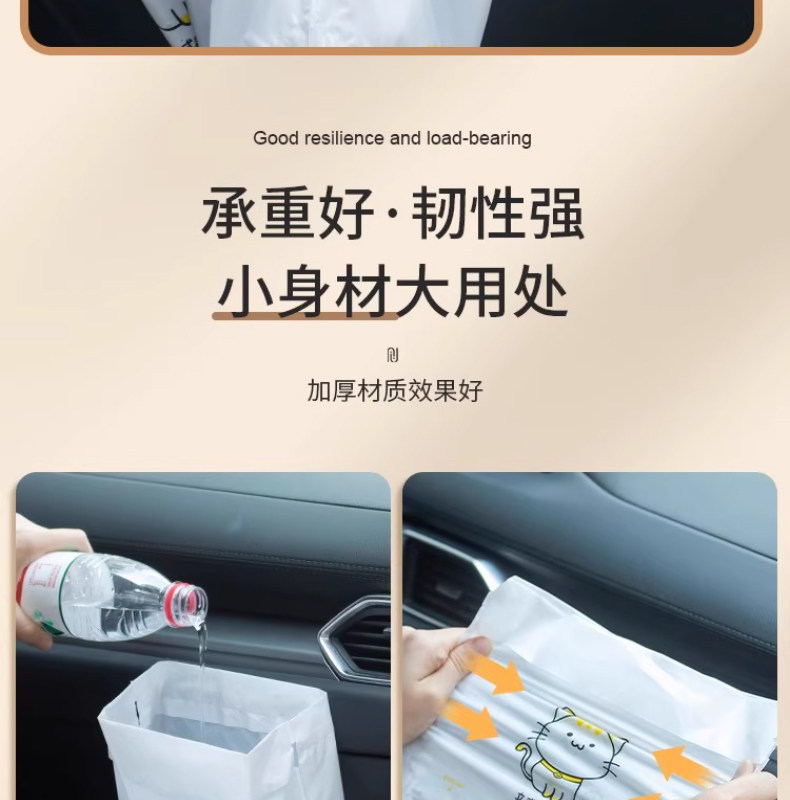 Good resilience and load-bearing

承重好·韧性强

小身材大用处

加厚材质效果好