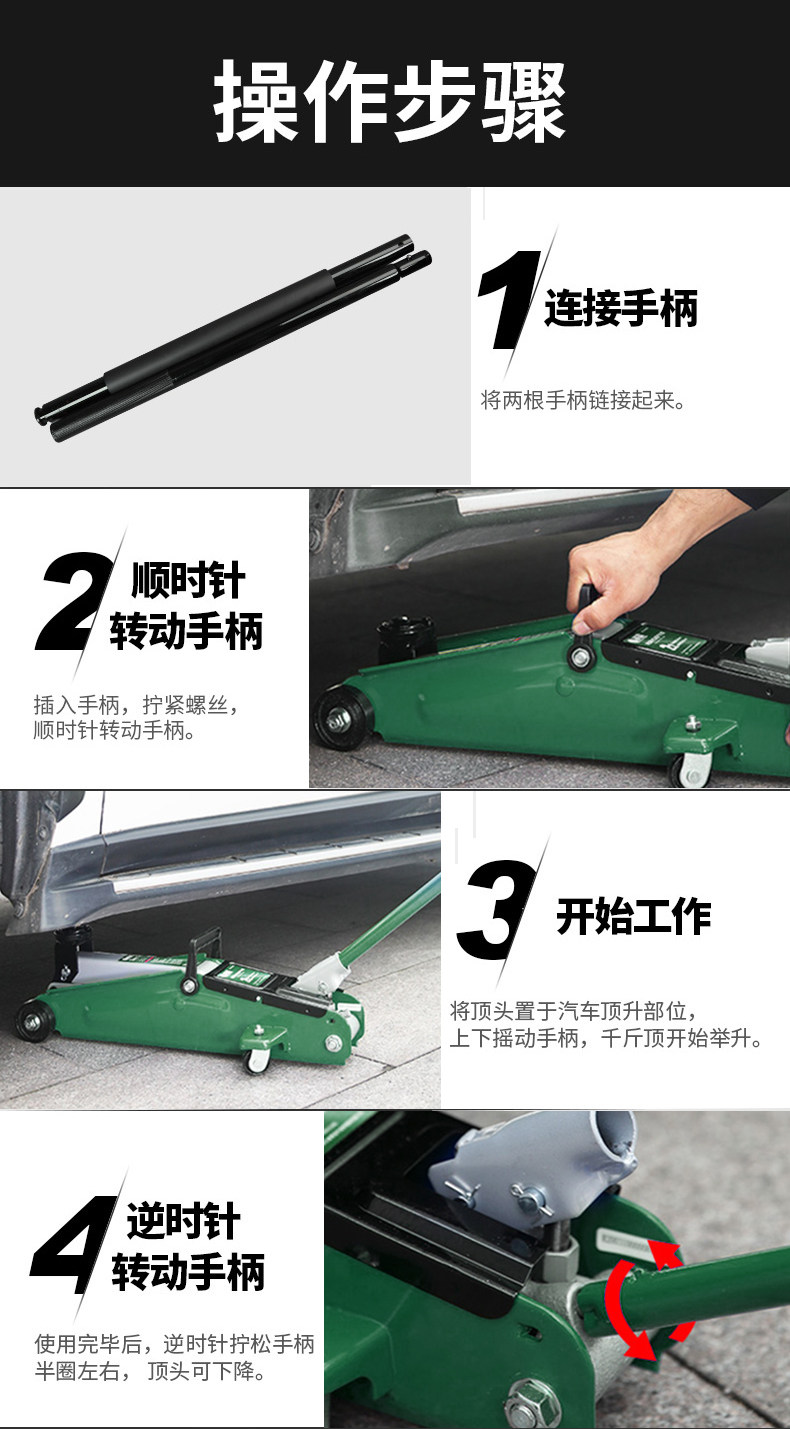 操作步骤

1 连接手柄

将两根手柄链接起来。

2 顺时针转动手柄

插入手柄，拧紧螺丝，顺时针转动手柄。

3 开始工作

将顶头置于汽车顶升部位，上下摇动手柄，千斤顶开始举升。

4 逆时针转动手柄

使用完毕后，逆时针拧松手柄半圈左右，顶头可下降。