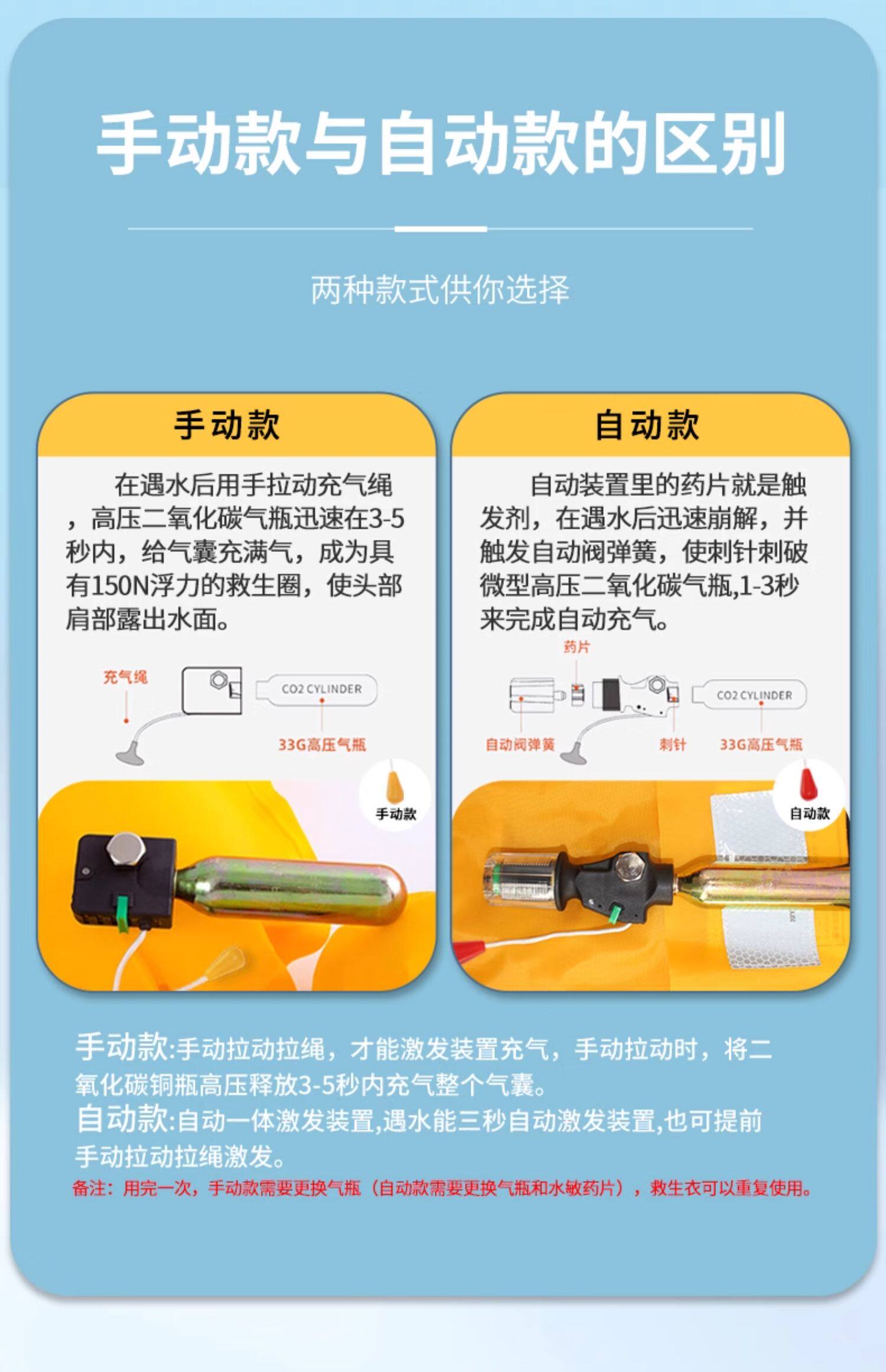 手动款与自动款的区别

两种款式供你选择

手动款

在遇水后用手拉动充气绳，高压二氧化碳气瓶迅速在3-5秒内，给气囊充满气，成为具有150N浮力的救生圈，使头部肩部露出水面。

充气绳

CO2 CYLINDER

33G高压气瓶

手动款

自动款

自动装置里的药片就是触发剂，在遇水后迅速崩解，并触发自动阀弹簧，使刺针刺破微型高压二氧化碳气瓶,1-3秒来完成自动充气。

药片

CO2 CYLINDER

自动阀弹簧

刺针

33G高压气瓶

自动款

手动款:手动拉动拉绳，才能激发装置充气，手动拉动时，将二氧化碳铜瓶高压释放3-5秒内充气整个气囊。
自动款:自动一体激发装置,遇水能三秒自动激发装置,也可提前手动拉动拉绳激发。
备注：用完一次，手动款需要更换气瓶（自动款需要更换气瓶和水敏药片），救生衣可以重复使用。