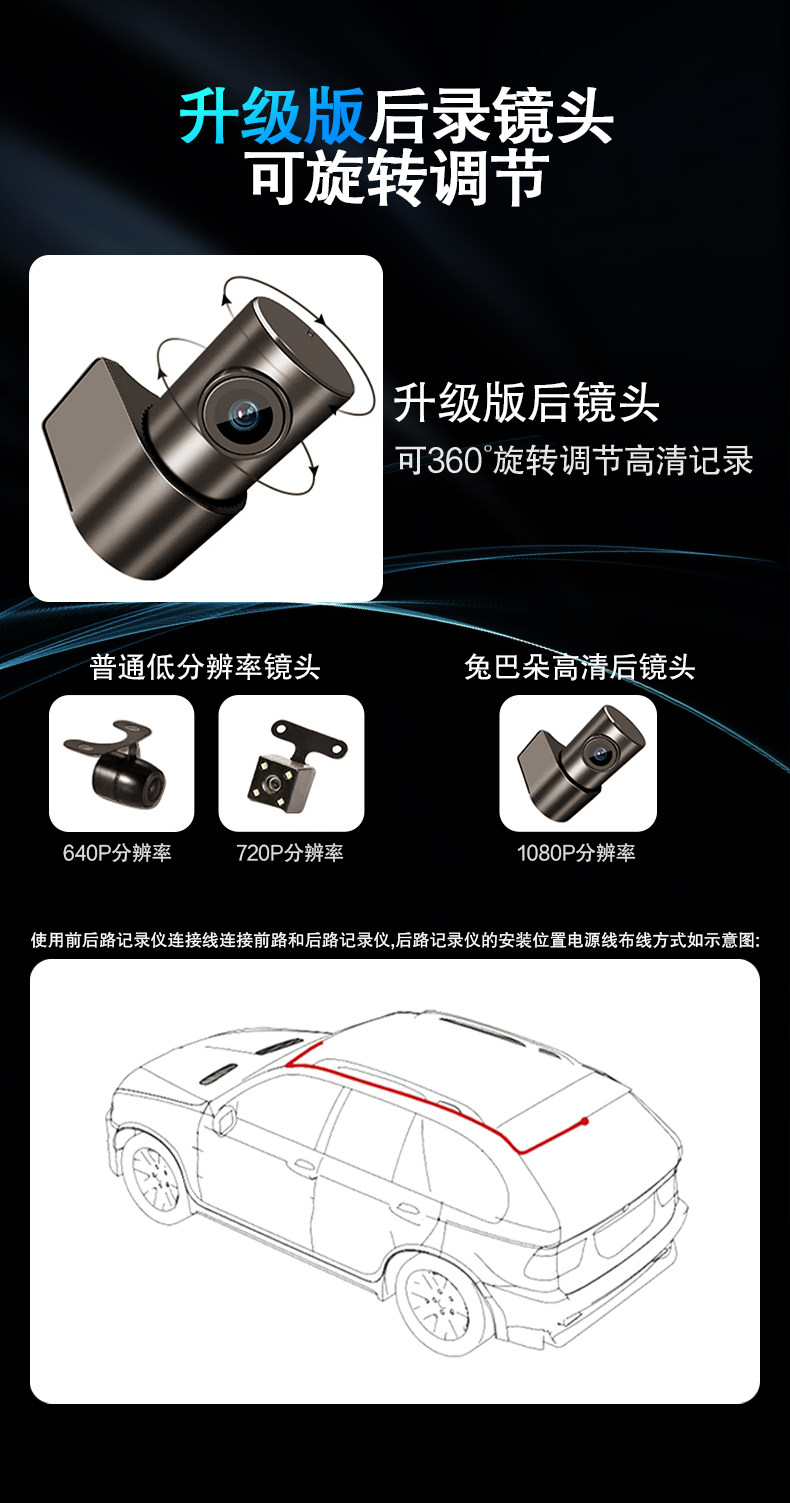 升级版后录镜头
可旋转调节

升级版后镜头
可360°旋转调节高清记录

普通低分辨率镜头

640P分辨率

720P分辨率

兔巴朵高清后镜头

1080P分辨率

使用前后路记录仪连接线连接前路和后路记录仪,后路记录仪的安装位置电源线布线方式如示意图: