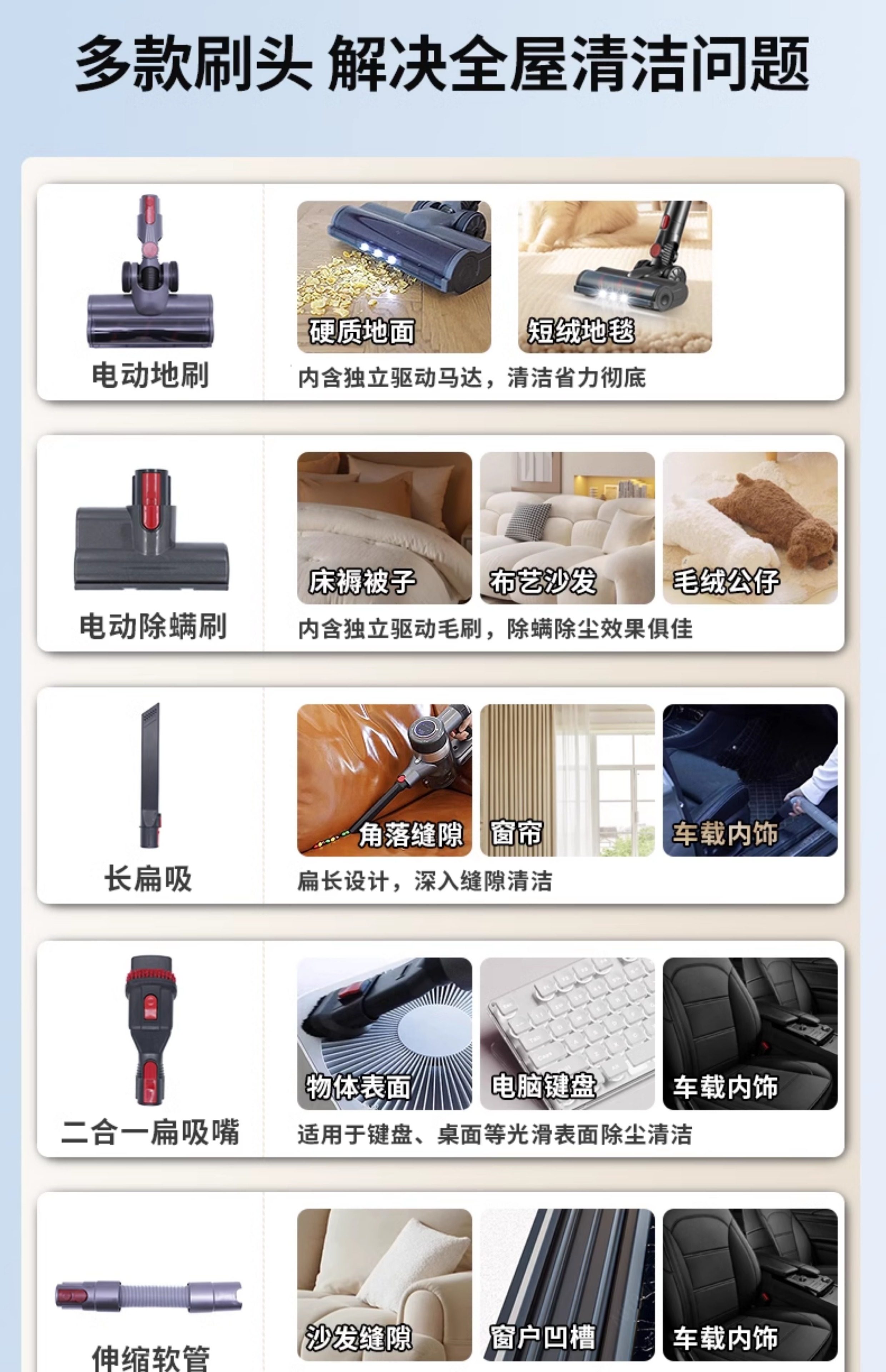 多款刷头 解决全屋清洁问题

电动地刷

硬质地面

短绒地毯

内含独立驱动马达，清洁省力彻底

电动除螨刷

床褥被子

布艺沙发

毛绒公仔

内含独立驱动毛刷，除螨除尘效果俱佳

长扁吸

角落缝隙

窗帘

车载内饰

扁长设计，深入缝隙清洁

二合一扁吸嘴

物体表面

电脑键盘

车载内饰

适用于键盘、桌面等光滑表面除尘清洁

伸缩软管

沙发缝隙

窗户凹槽

车载内饰