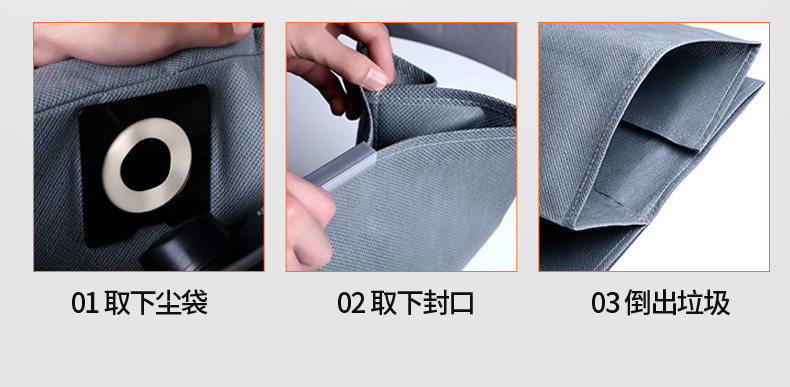 01 取下尘袋

02 取下封口

03 倒出垃圾