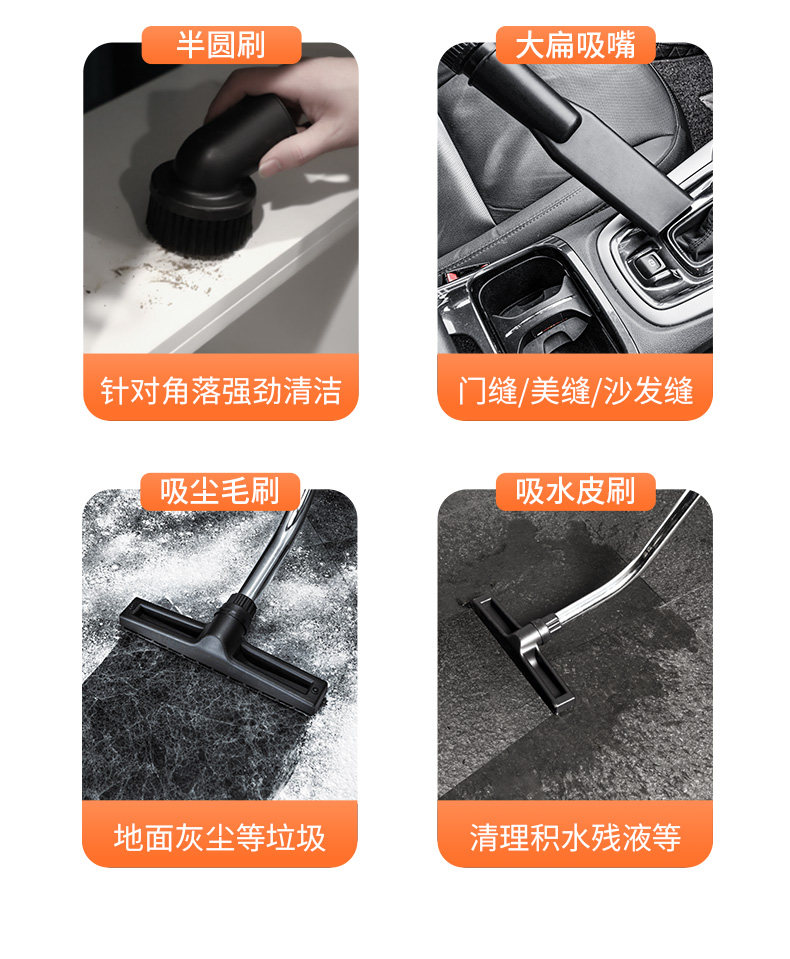 半圆刷

针对角落强劲清洁

大扁吸嘴

门缝/美缝/沙发缝

吸尘毛刷

地面灰尘等垃圾

吸水皮刷

清理积水残液等