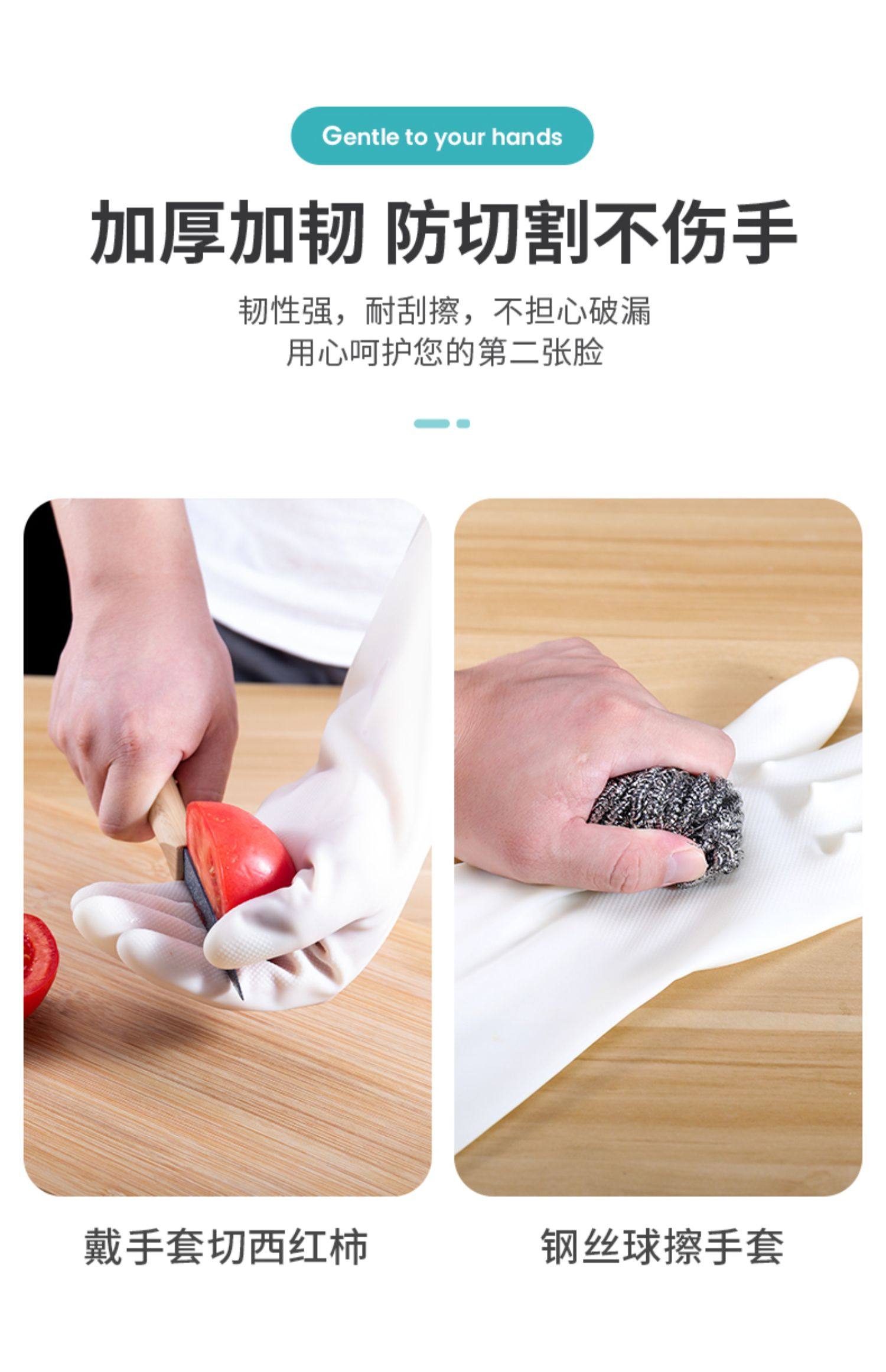 Gentle to your hands

加厚加韧 防切割不伤手

韧性强，耐刮擦，不担心破漏
用心呵护您的第二张脸

戴手套切西红柿

钢丝球擦手套