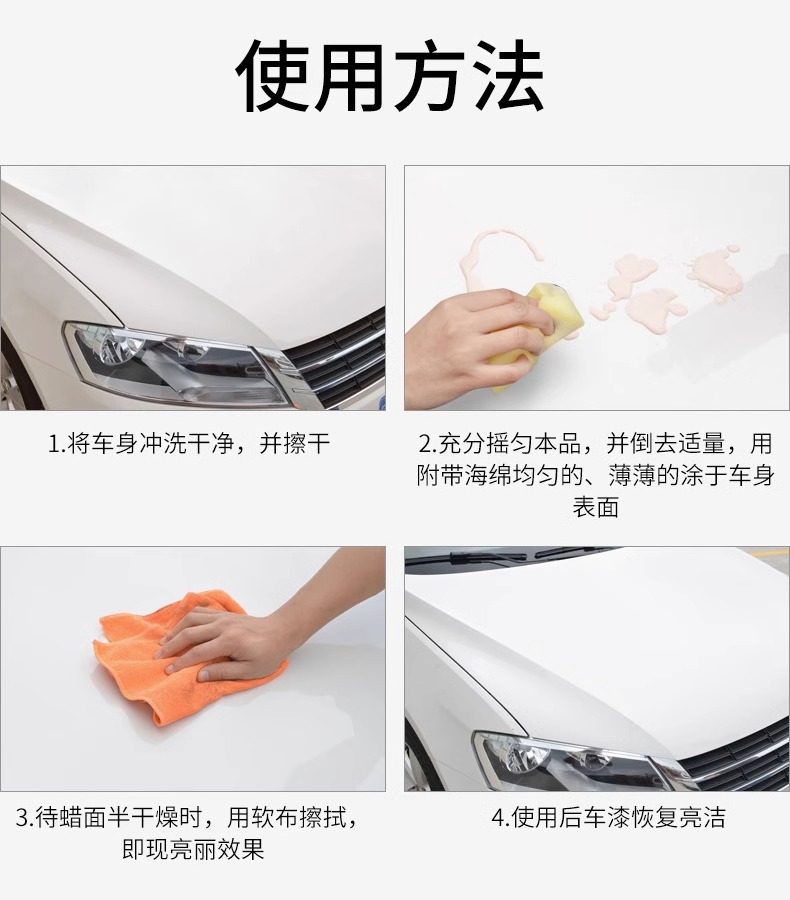 使用方法

1.将车身冲洗干净，并擦干

2.充分摇匀本品，并倒去适量，用附带海绵均匀的、薄薄的涂于车身表面

3.待蜡面半干燥时，用软布擦拭，即现亮丽效果

4.使用后车漆恢复亮洁