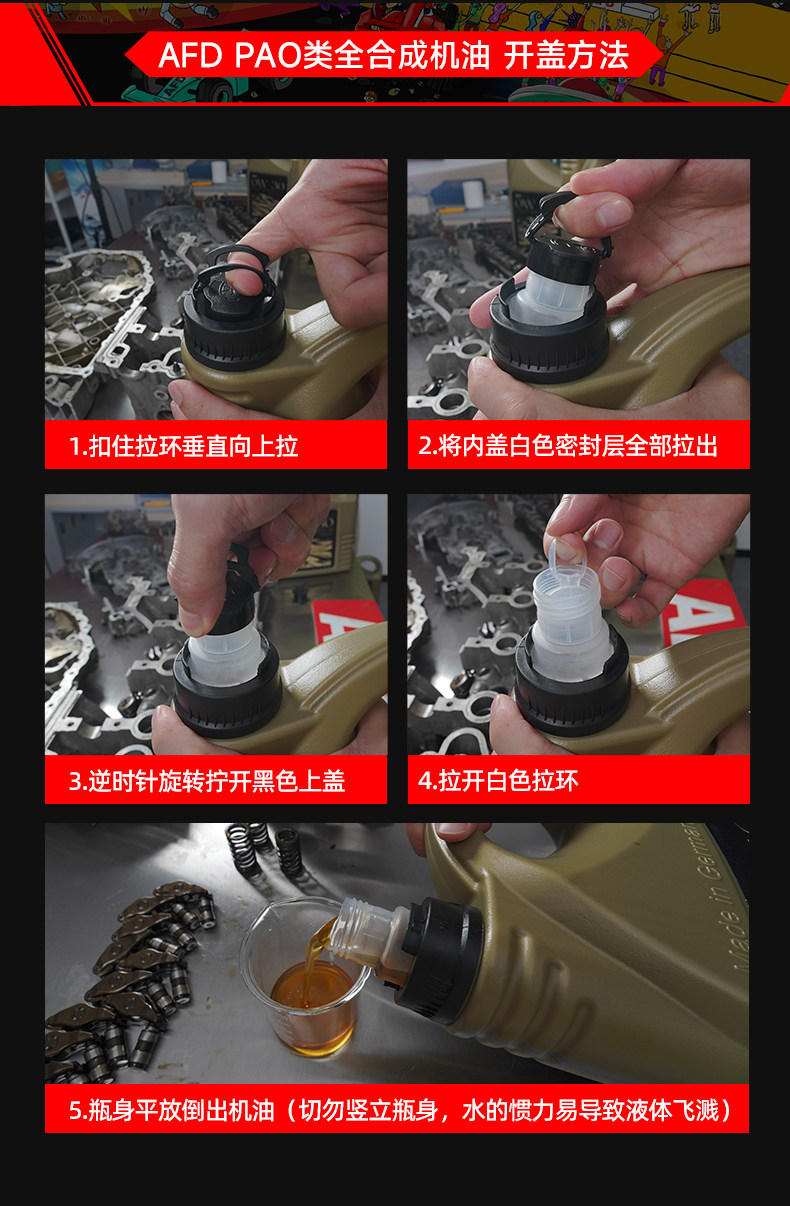 AFD PAO类全合成机油 开盖方法

1.扣住拉环垂直向上拉

2.将内盖白色密封层全部拉出

3.逆时针旋转拧开黑色上盖

4.拉开白色拉环

Made in German

5.瓶身平放倒出机油（切勿竖立瓶身，水的惯力易导致液体飞溅）