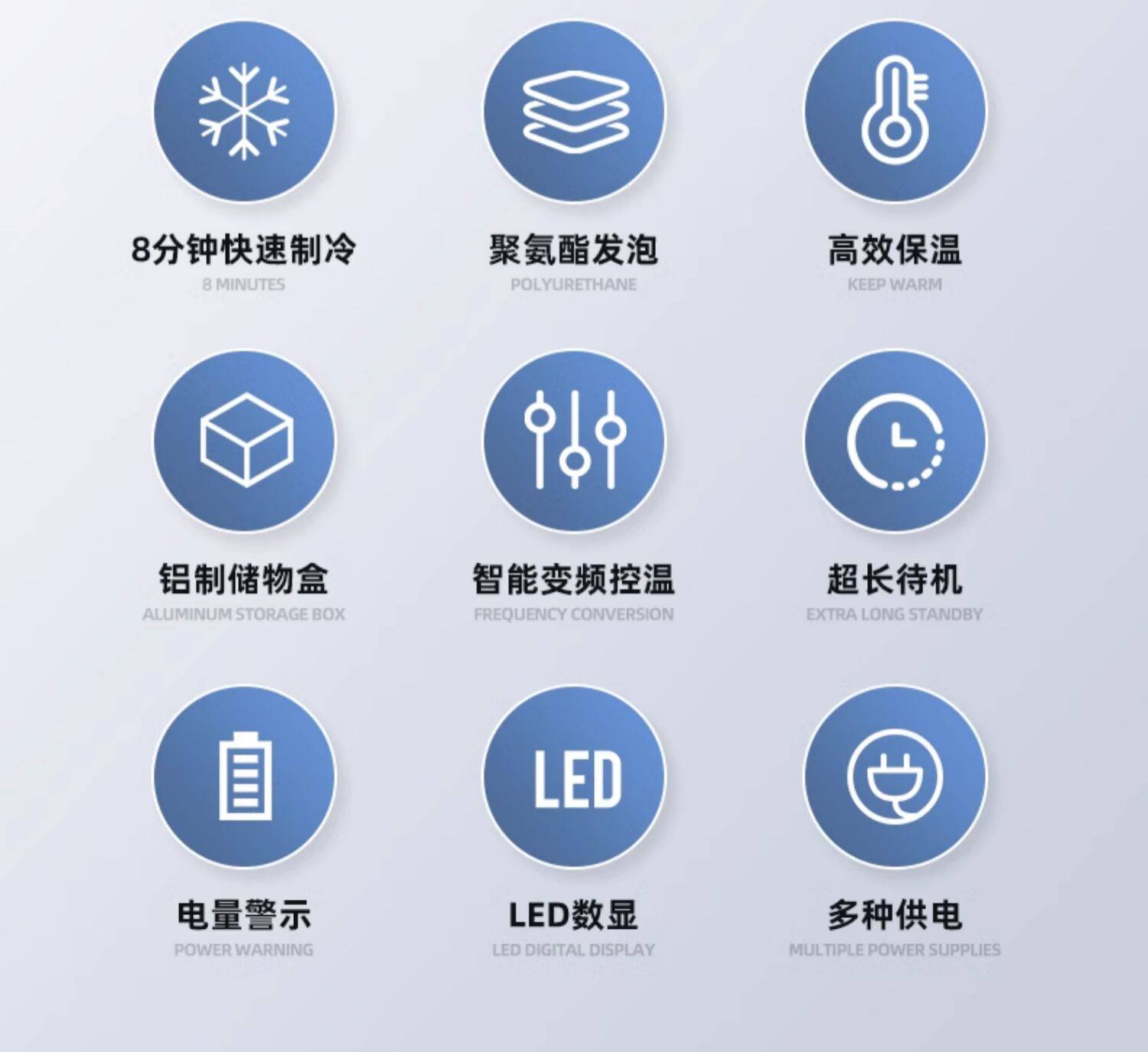 8分钟快速制冷
8 MINUTES

聚氨酯发泡
POLYURETHANE

高效保温
KEEP WARM

铝制储物盒
ALUMINUM STORAGE BOX

智能变频控温
FREQUENCY CONVERSION

超长待机
EXTRA LONG STANDBY

LED

电量警示
POWER WARNING

LED数显
LED DIGITAL DISPLAY

多种供电
MULTIPLE POWER SUPPLIES