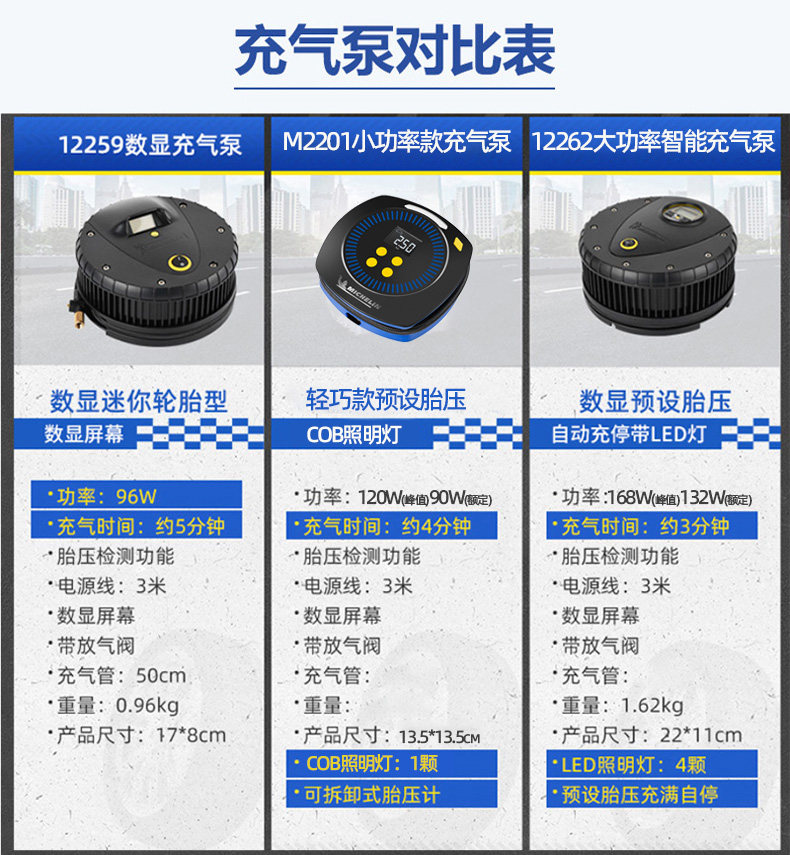 充气泵对比表

12259数显充气泵

数显迷你轮胎型

数显屏幕

·功率：96W
·充气时间：约5分钟
·胎压检测功能
·电源线：3米
·数显屏幕
·带放气阀
·充气管：50cm
·重量：0.96kg
·产品尺寸：17*8cm

M2201小功率款充气泵

250

MICHELIN

轻巧款预设胎压

COB照明灯

·功率：120W(峰值)90W(额定)
·充气时间：约4分钟
·胎压检测功能
·电源线：3米
·数显屏幕
·带放气阀
·充气管：
·重量：
·产品尺寸：13.5*13.5CM
·COB照明灯：1颗
·可拆卸式胎压计

12262大功率智能充气泵

数显预设胎压

自动充停带LED灯

·功率:168W(峰值)132W(额定)
·充气时间：约3分钟
·胎压检测功能
·电源线：3米
·数显屏幕
·带放气阀
·充气管：
·重量：1.62kg
·产品尺寸：22*11cm
·LED照明灯：4颗
·预设胎压充满自停