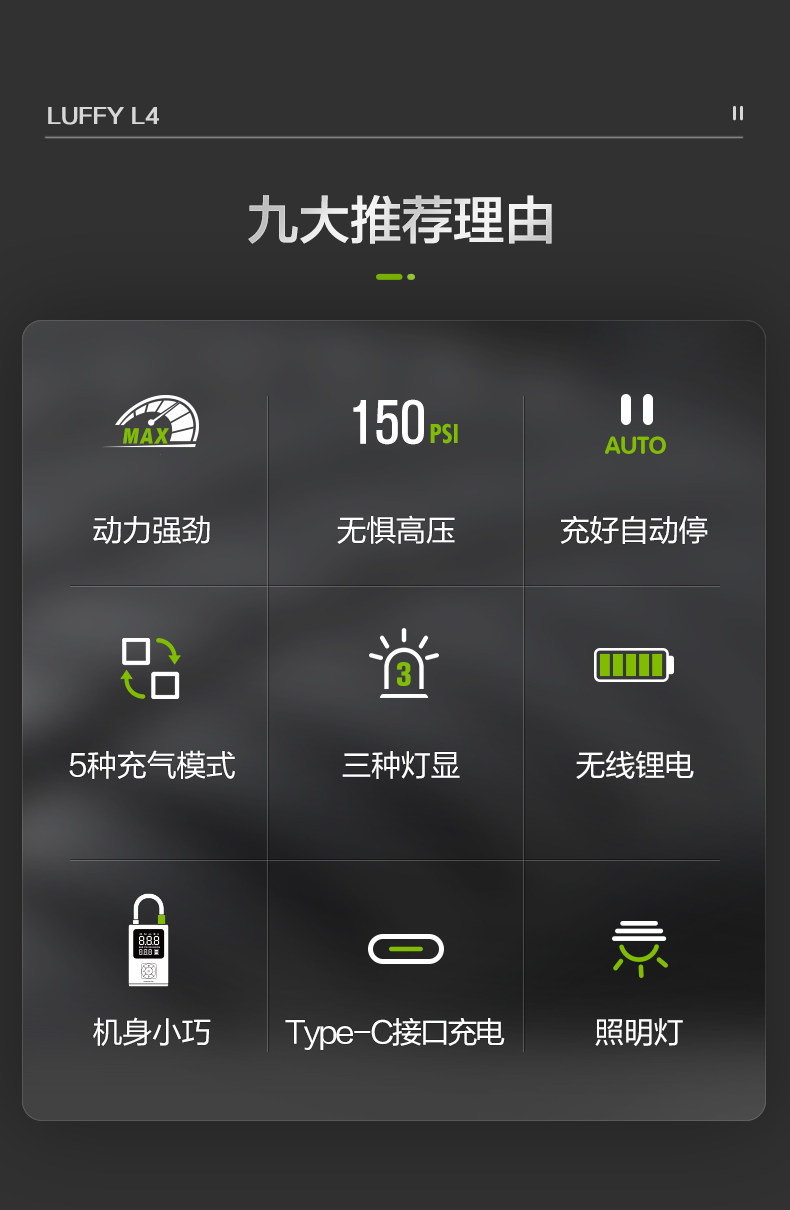 LUFFY L4

九大推荐理由

MAX

动力强劲

150PSI

无惧高压

AUTO

充好自动停

5种充气模式

3

三种灯显

无线锂电

机身小巧

Type-C接口充电

照明灯