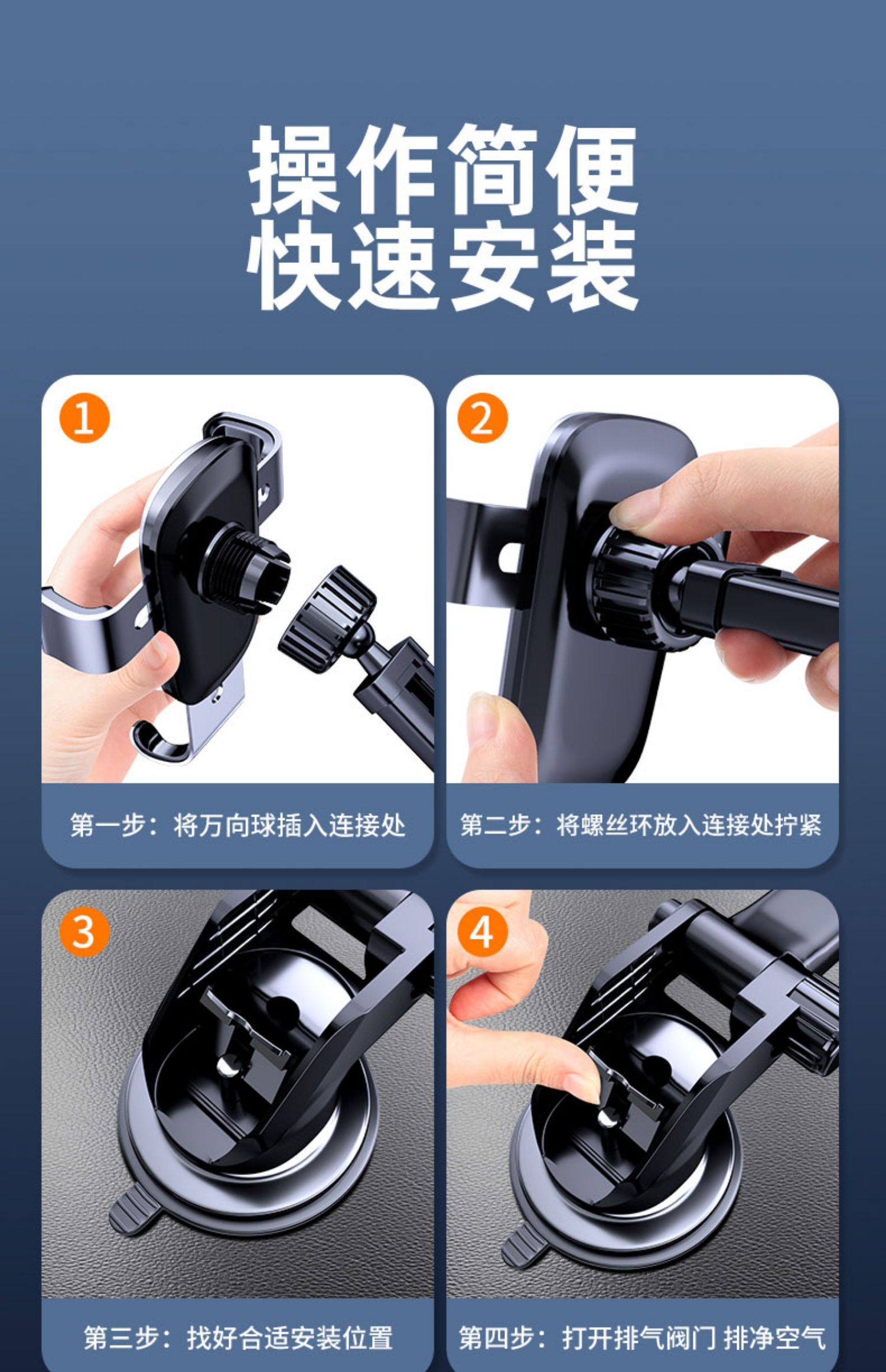 操作简便
快速安装

1

第一步：将万向球插入连接处

2

第二步：将螺丝环放入连接处拧紧

3

第三步：找好合适安装位置

4

第四步：打开排气阀门 排净空气