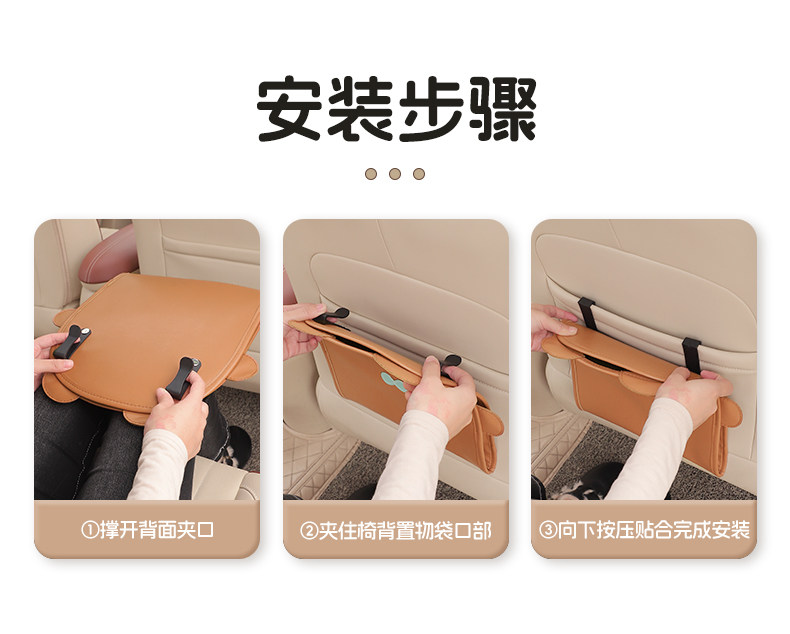 安装步骤

①撑开背面夹口

②夹住椅背置物袋口部

③向下按压贴合完成安装