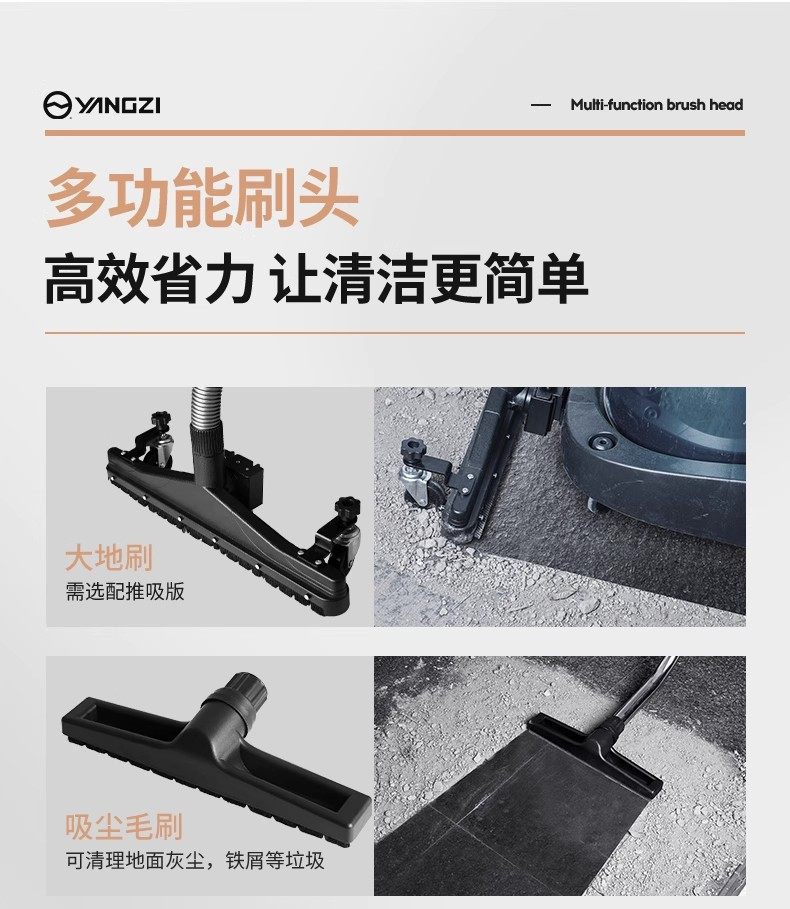 YANGZI

— Multi-function brush head

多功能刷头
高效省力 让清洁更简单

大地刷
需选配推吸版

吸尘毛刷
可清理地面灰尘，铁屑等垃圾