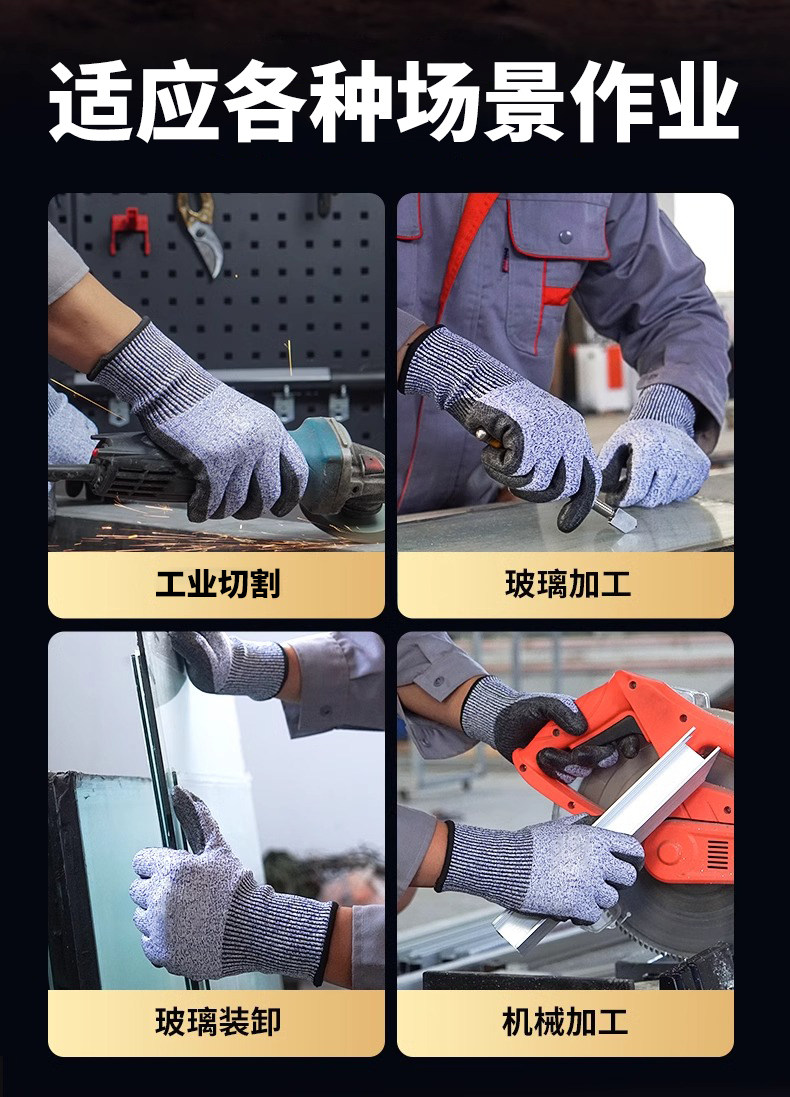 适应各种场景作业

工业切割

玻璃加工

玻璃装卸

机械加工