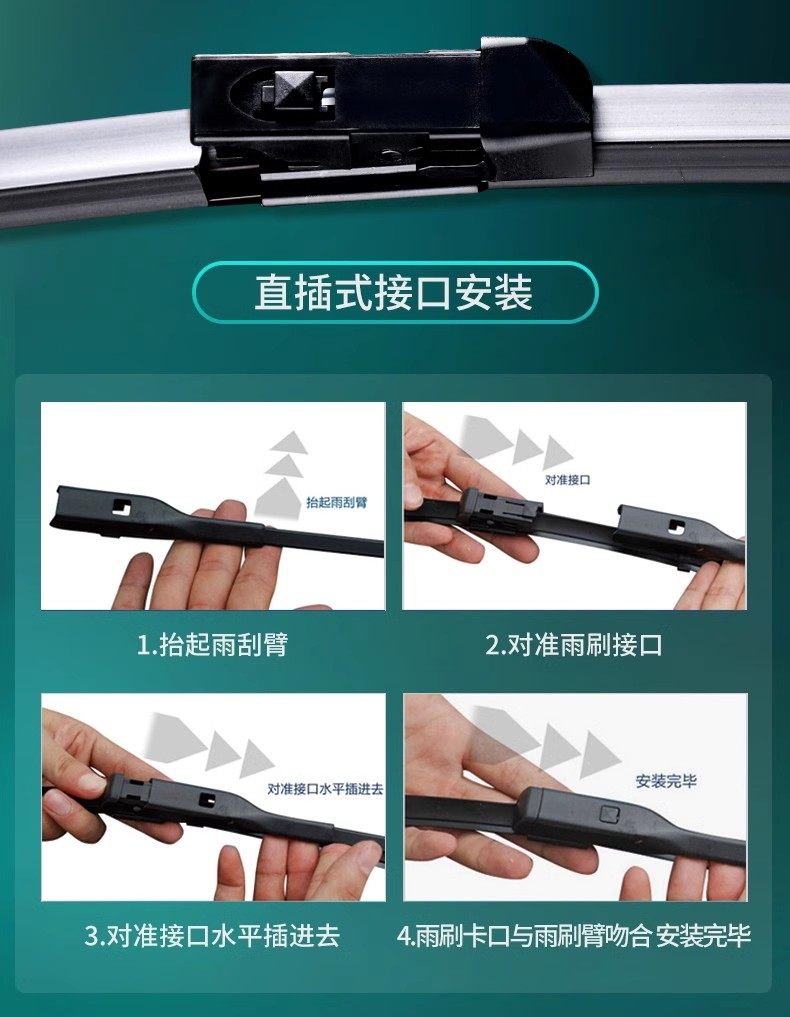 直插式接口安装

抬起雨刮臂

1.抬起雨刮臂

对准接口

2.对准雨刷接口

对准接口水平插进去

3.对准接口水平插进去

安装完毕

4.雨刷卡口与雨刷臂吻合 安装完毕