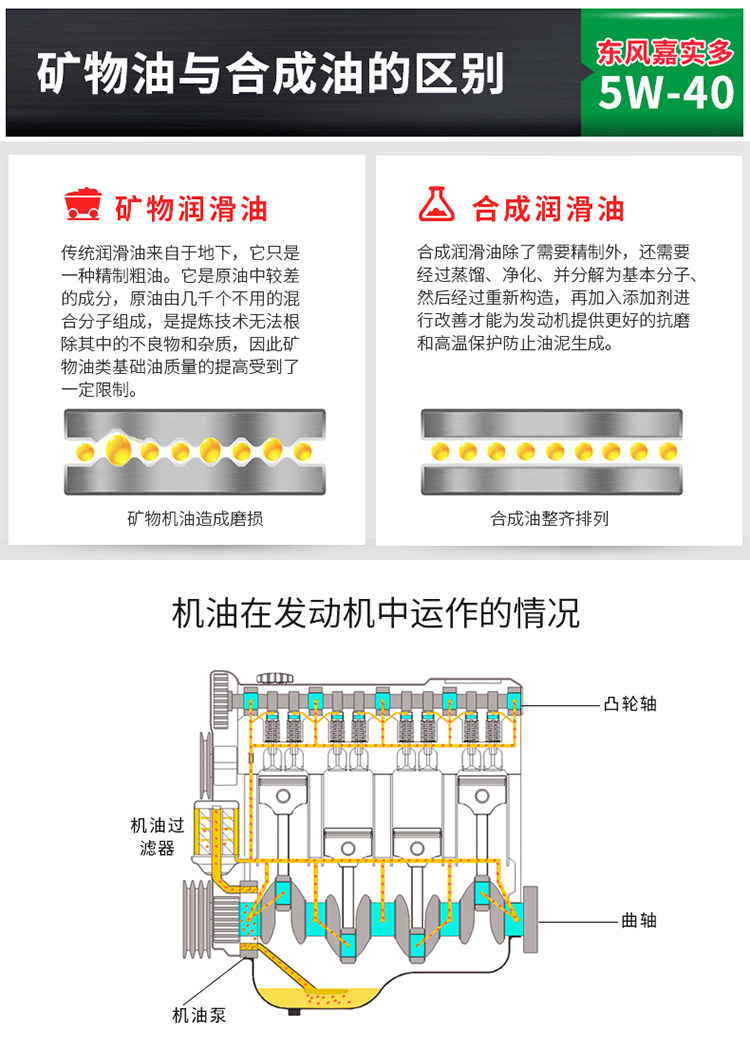 矿物油与合成油的区别

东风嘉实多
5W-40

矿物润滑油

传统润滑油来自于地下，它只是一种精制粗油。它是原油中较差的成分，原油由几千个不用的混合分子组成，是提炼技术无法根除其中的不良物和杂质，因此矿物油类基础油质量的提高受到了一定限制。

矿物机油造成磨损

合成润滑油

合成润滑油除了需要精制外，还需要经过蒸馏、净化、并分解为基本分子、然后经过重新构造，再加入添加剂进行改善才能为发动机提供更好的抗磨和高温保护防止油泥生成。

合成油整齐排列

机油在发动机中运作的情况

凸轮轴

机油过滤器

曲轴

机油泵