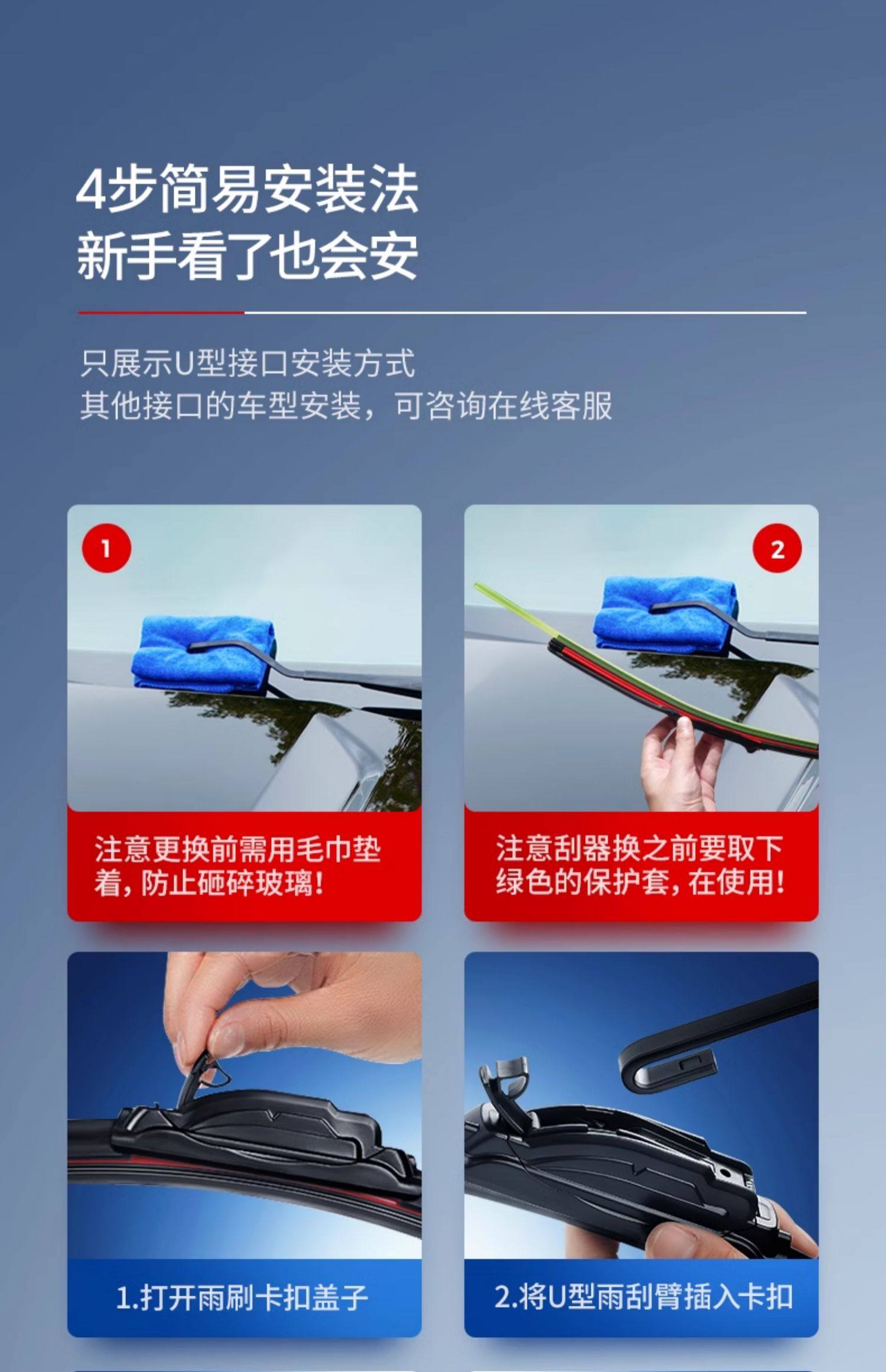 4步简易安装法
新手看了也会安

只展示U型接口安装方式
其他接口的车型安装，可咨询在线客服

1

注意更换前需用毛巾垫着，防止砸碎玻璃！

2

注意刮器换之前要取下绿色的保护套，在使用！

1.打开雨刷卡扣盖子

2.将U型雨刮臂插入卡扣