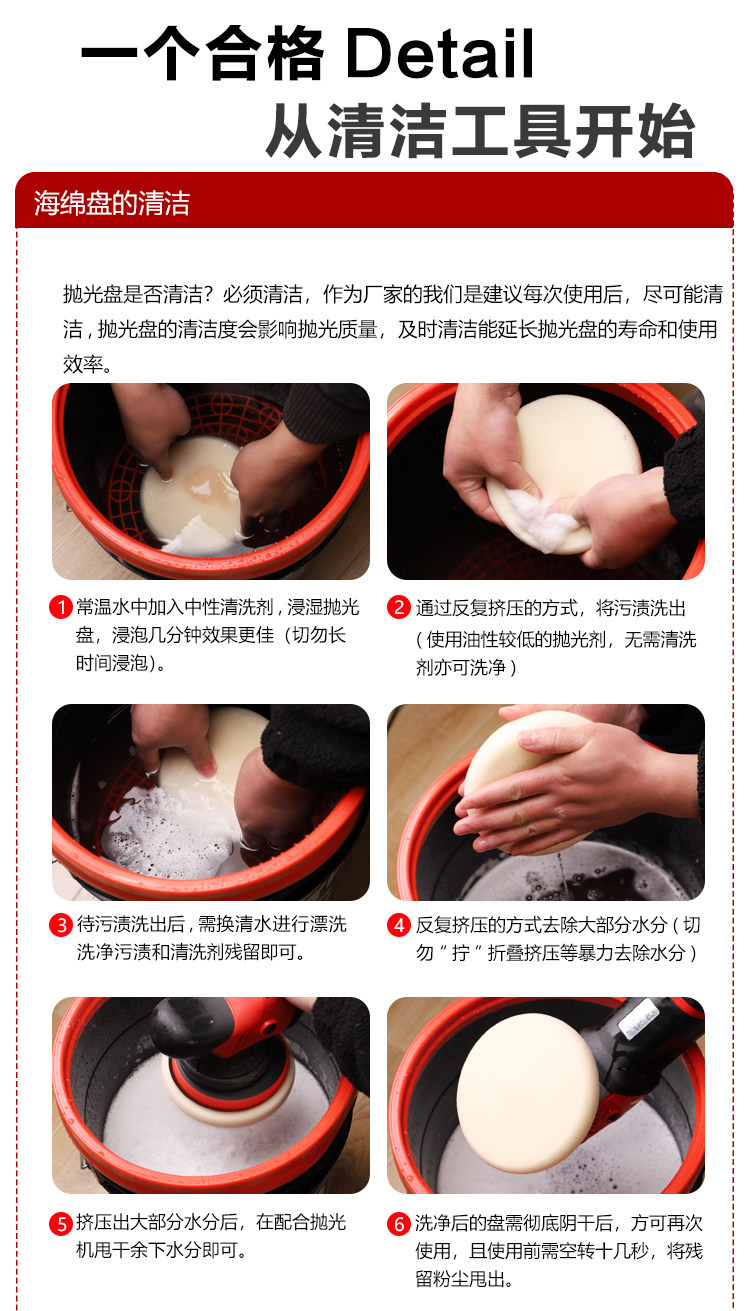 一个合格 Detail
从清洁工具开始

海绵盘的清洁

抛光盘是否清洁？必须清洁，作为厂家的我们是建议每次使用后，尽可能清洁，抛光盘的清洁度会影响抛光质量，及时清洁能延长抛光盘的寿命和使用效率。

1 常温水中加入中性清洗剂，浸湿抛光盘，浸泡几分钟效果更佳（切勿长时间浸泡）。

2 通过反复挤压的方式，将污渍洗出（使用油性较低的抛光剂，无需清洗剂亦可洗净）

3 待污渍洗出后，需换清水进行漂洗洗净污渍和清洗剂残留即可。

4 反复挤压的方式去除大部分水分（切勿“拧”折叠挤压等暴力去除水分）

5 挤压出大部分水分后，在配合抛光机甩干余下水分即可。

6 洗净后的盘需彻底阴干后，方可再次使用，且使用前需空转十几秒，将残留粉尘甩出。