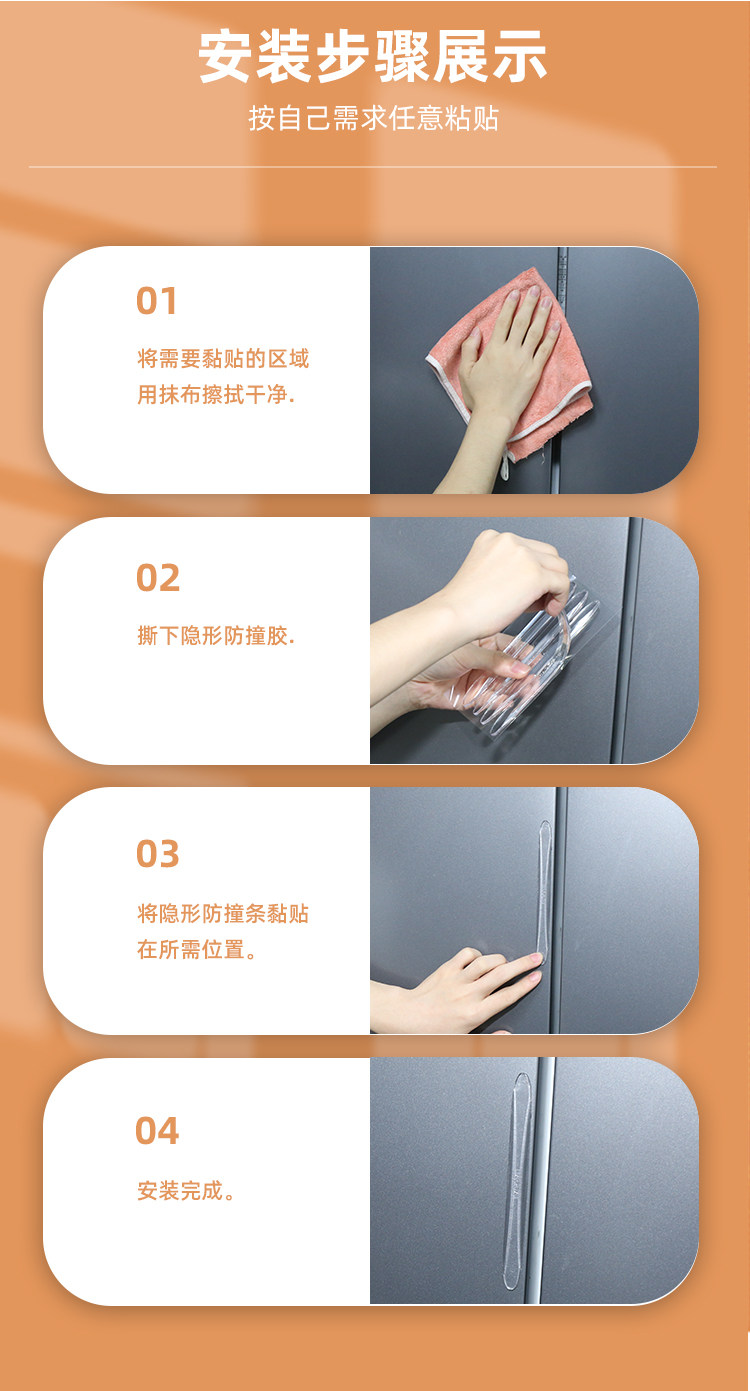 安装步骤展示

按自己需求任意粘贴

01

将需要黏贴的区域用抹布擦拭干净.

02

撕下隐形防撞胶.

03

将隐形防撞条黏贴在所需位置。

04

安装完成。