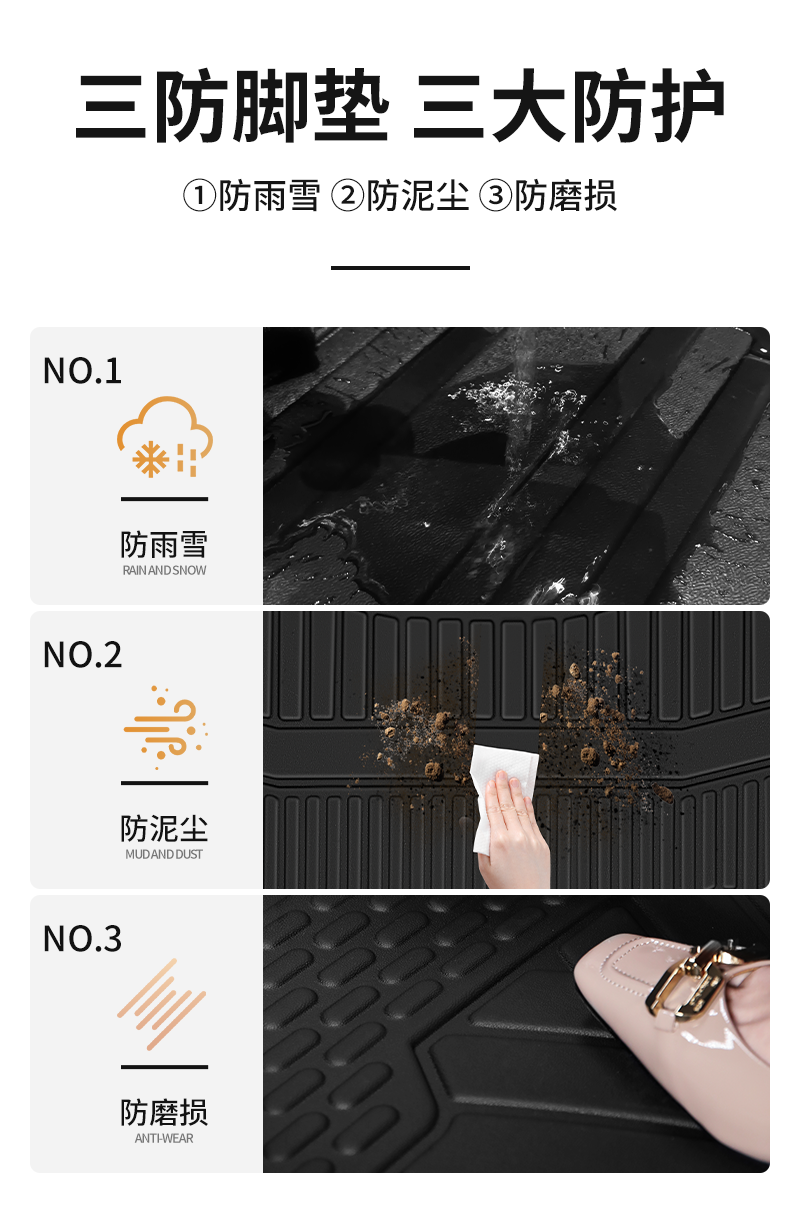 三防脚垫 三大防护

①防雨雪 ②防泥尘 ③防磨损

NO.1

防雨雪
RAIN AND SNOW

NO.2

防泥尘
MUD AND DUST

NO.3

防磨损
ANTI-WEAR