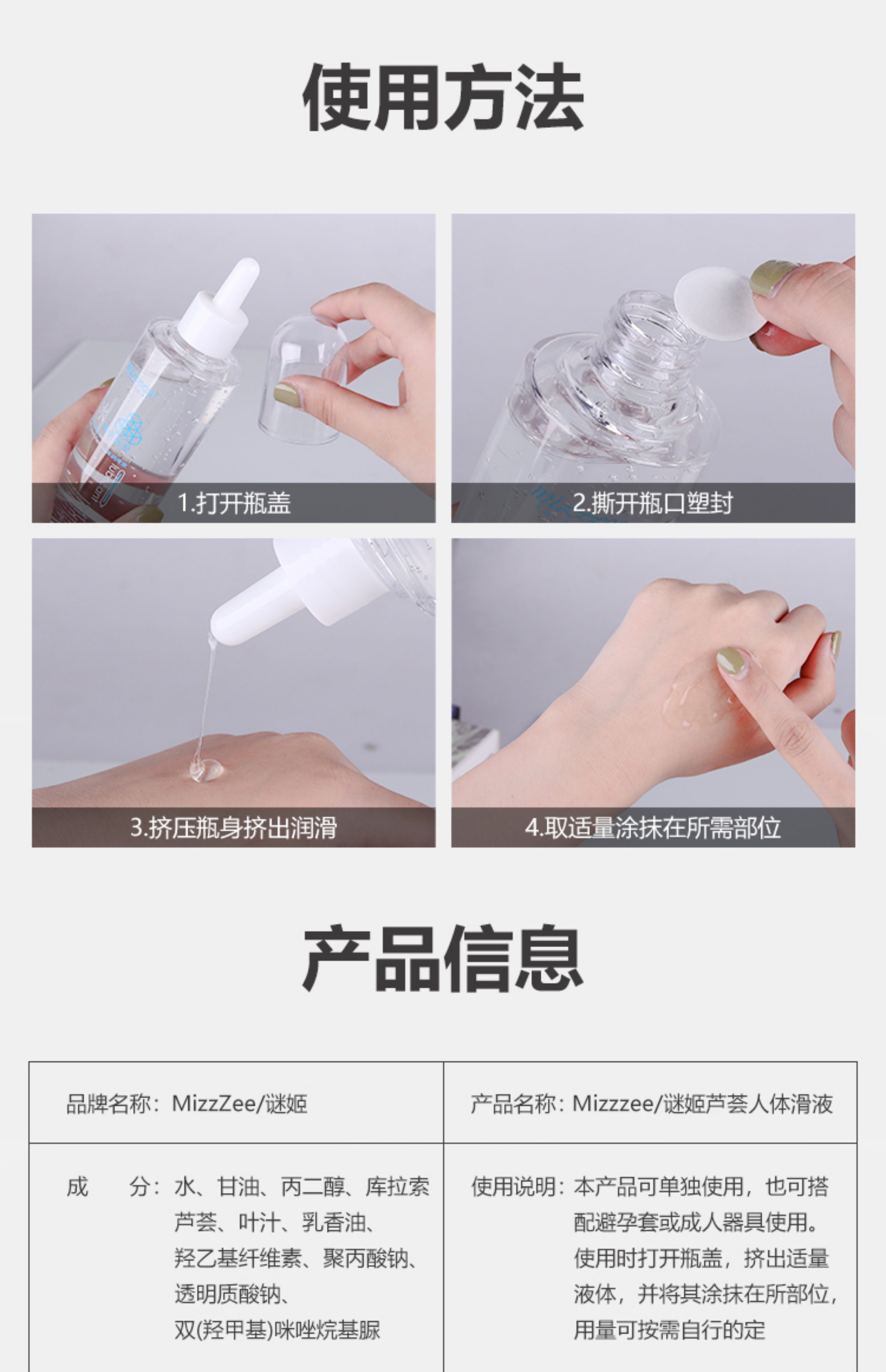 使用方法

1.打开瓶盖

2.撕开瓶口塑封

3.挤压瓶身挤出润滑

4.取适量涂抹在所需部位

产品信息

| 品牌名称：MizzZee/谜姬 | 产品名称：Mizzzee/谜姬芦荟人体滑液 |
|---|---|
| 成　分：水、甘油、丙二醇、库拉索芦荟、叶汁、乳香油、羟乙基纤维素、聚丙酸钠、透明质酸钠、双(羟甲基)咪唑烷基脲 | 使用说明：本产品可单独使用，也可搭配避孕套或成人器具使用。使用时打开瓶盖，挤出适量液体，并将其涂抹在所部位，用量可按需自行的定 |