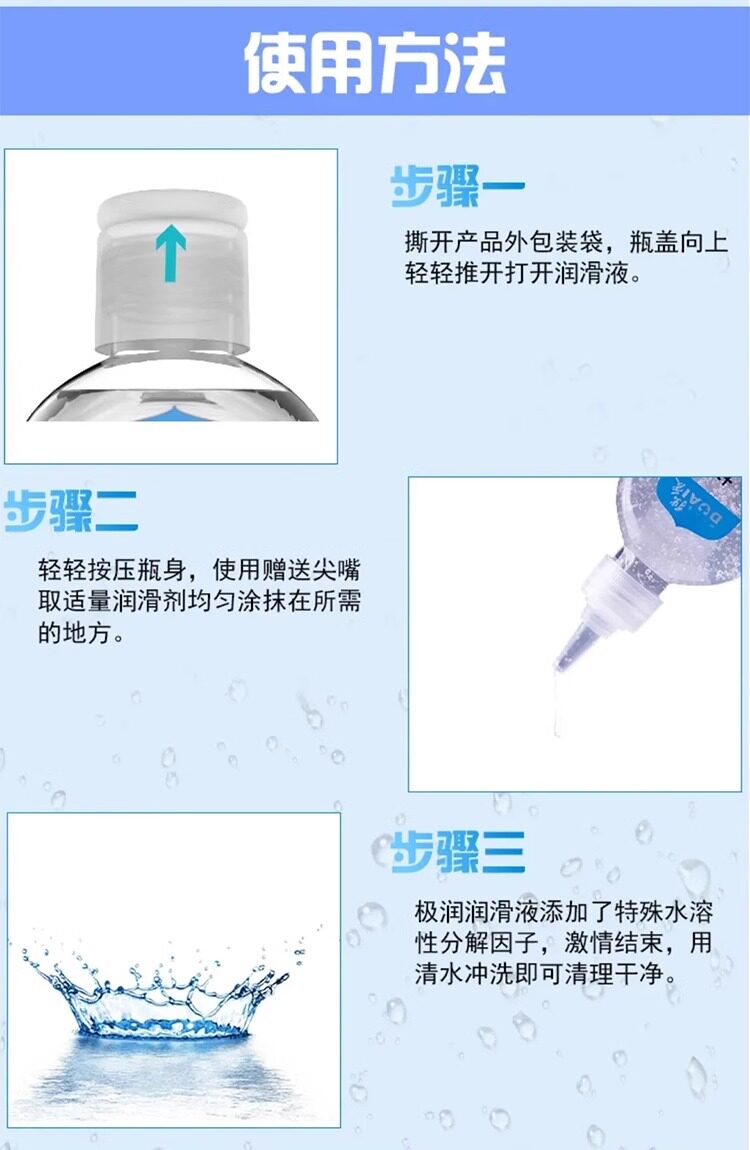 使用方法

步骤一

撕开产品外包装袋，瓶盖向上轻轻推开打开润滑液。

步骤二

轻轻按压瓶身，使用赠送尖嘴取适量润滑剂均匀涂抹在所需的地方。

步骤三

极润润滑液添加了特殊水溶性分解因子，激情结束，用清水冲洗即可清理干净。