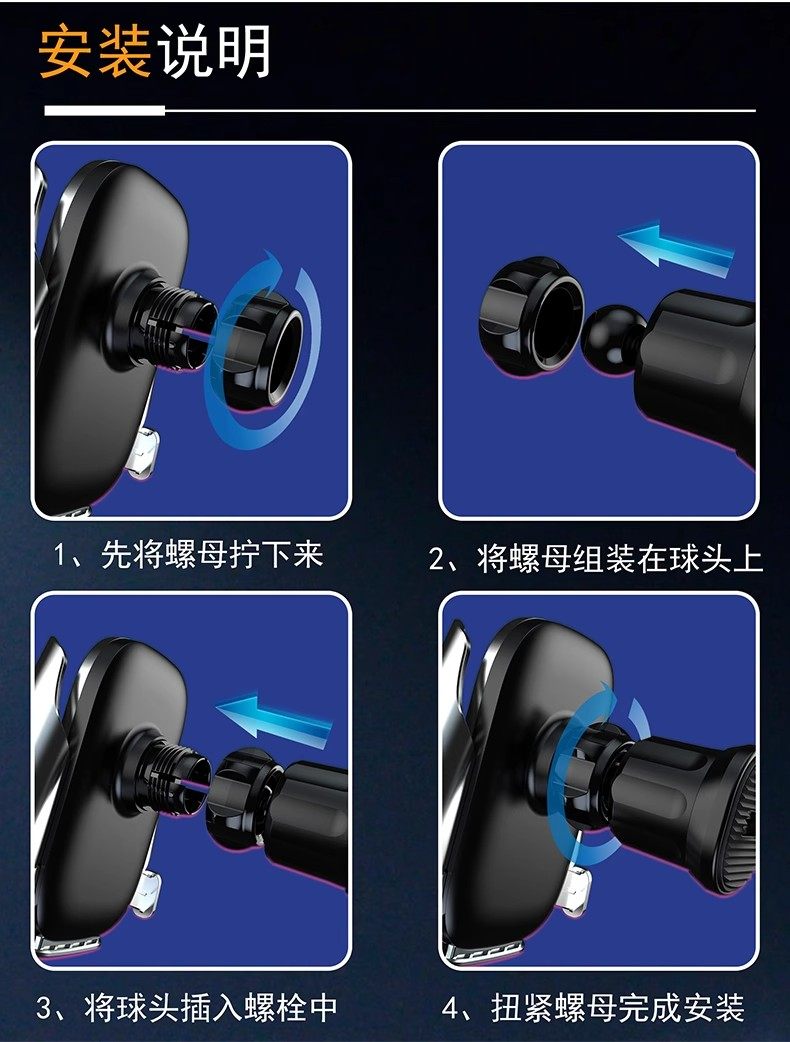 安装说明

1、先将螺母拧下来

2、将螺母组装在球头上

3、将球头插入螺栓中

4、扭紧螺母完成安装