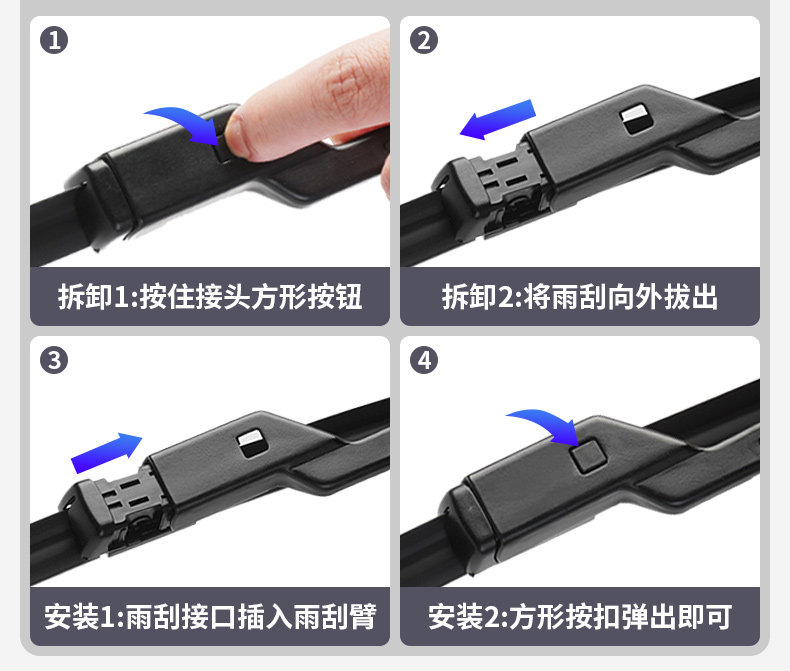 1
拆卸1:按住接头方形按钮

2
拆卸2:将雨刮向外拔出

3
安装1:雨刮接口插入雨刮臂

4
安装2:方形按扣弹出即可