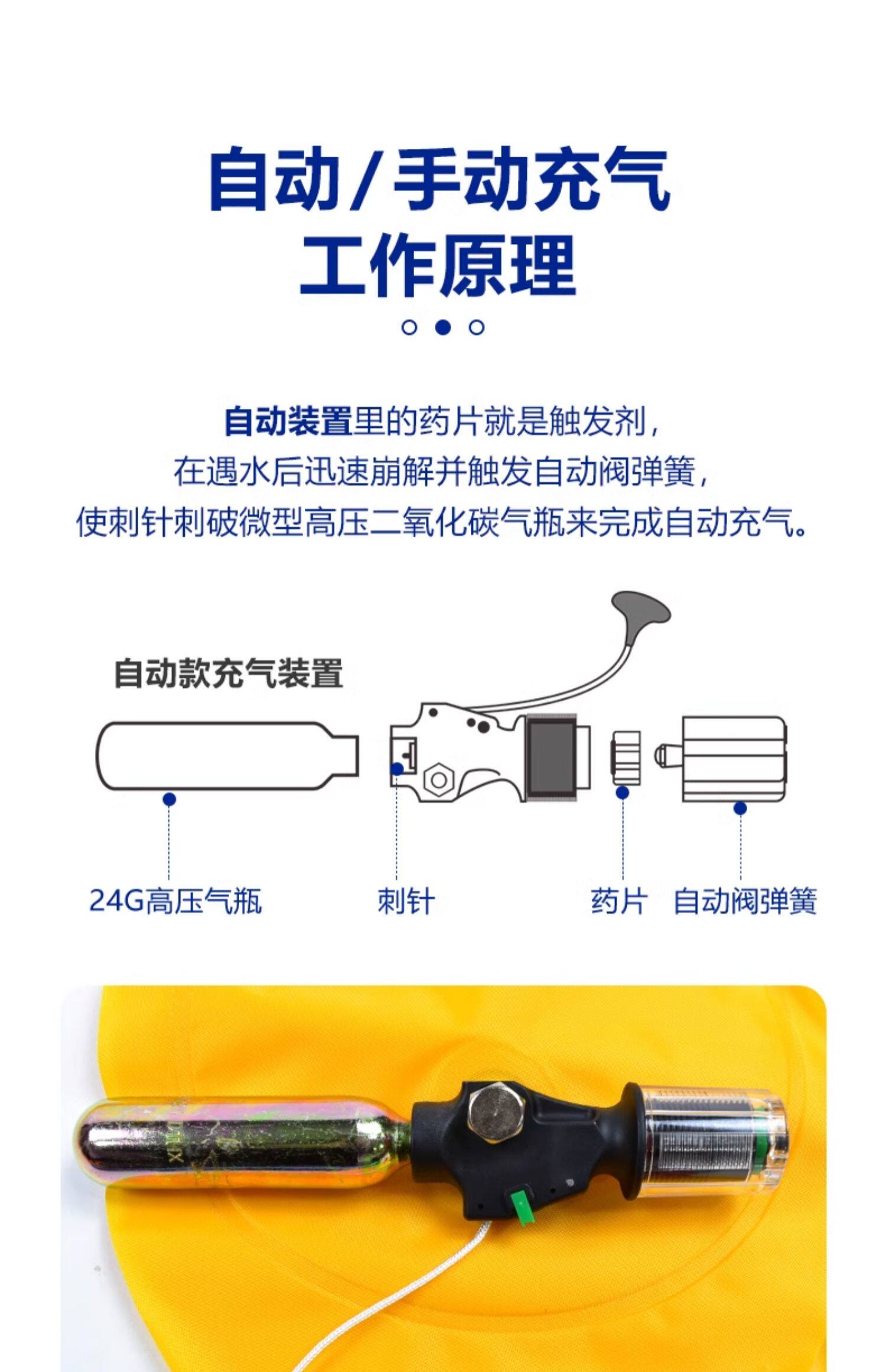 自动/手动充气
工作原理

自动装置里的药片就是触发剂，
在遇水后迅速崩解并触发自动阀弹簧，
使刺针刺破微型高压二氧化碳气瓶来完成自动充气。

自动款充气装置

24G高压气瓶　刺针　药片　自动阀弹簧