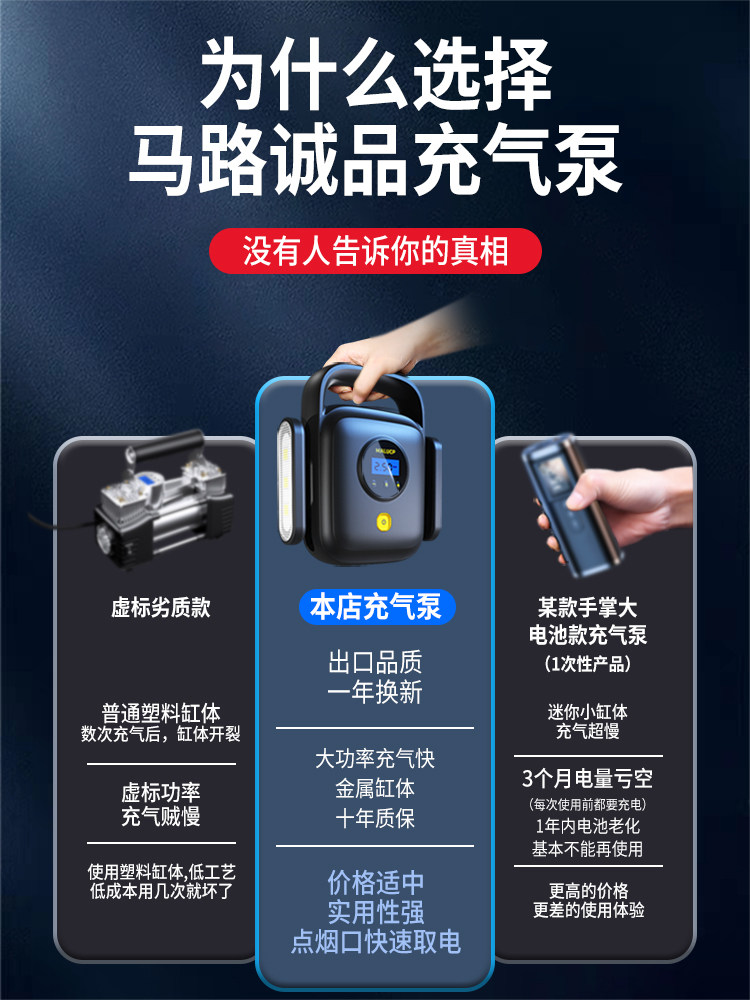 为什么选择
马路诚品充气泵

没有人告诉你的真相

虚标劣质款

普通塑料缸体
数次充气后，缸体开裂

虚标功率
充气贼慢

使用塑料缸体,低工艺
低成本用几次就坏了

本店充气泵

出口品质
一年换新

大功率充气快
金属缸体
十年质保

价格适中
实用性强
点烟口快速取电

某款手掌大
电池款充气泵
(1次性产品)

迷你小缸体
充气超慢

3个月电量亏空
(每次使用前都要充电)
1年内电池老化
基本不能再使用

更高的价格
更差的使用体验