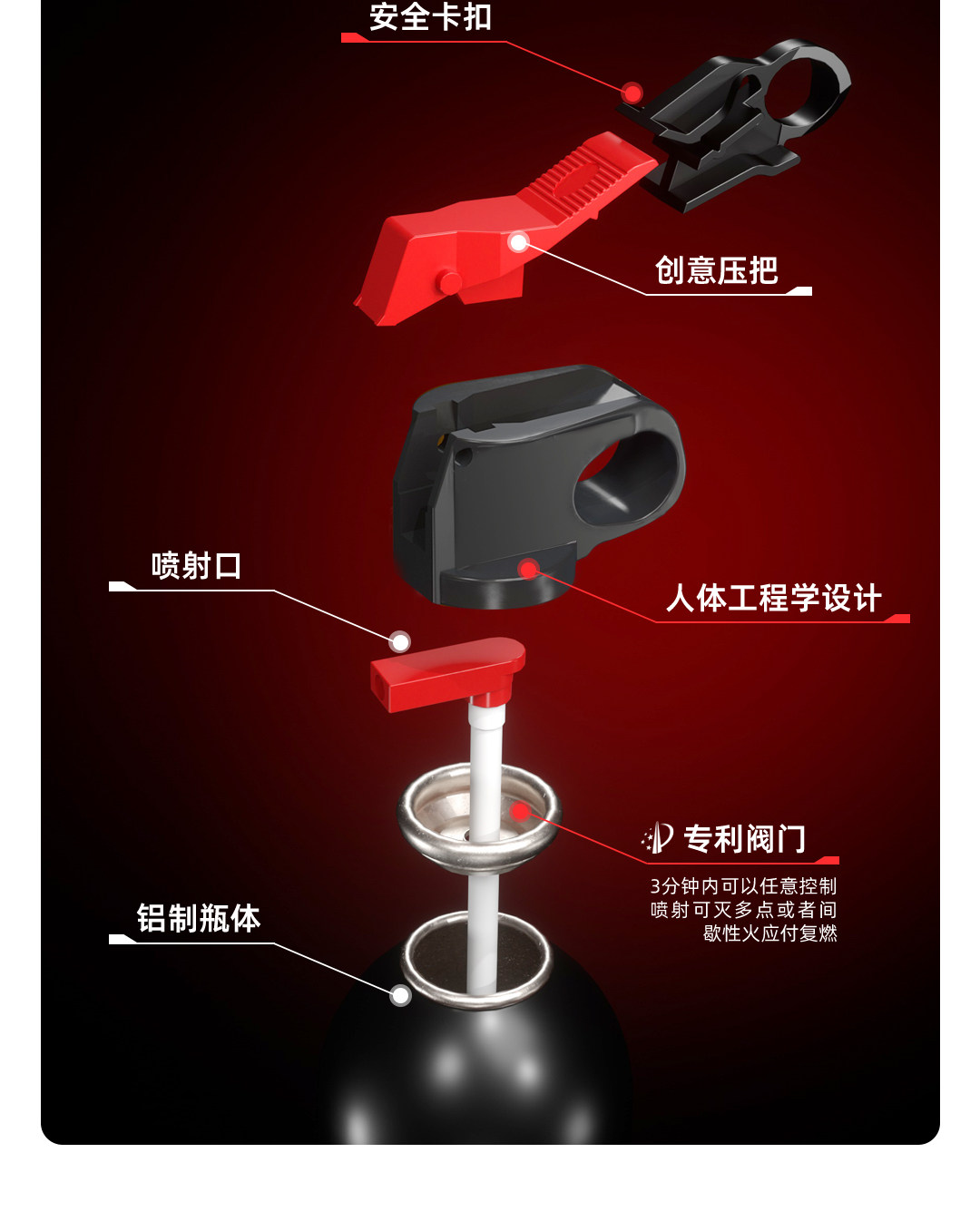 安全卡扣

创意压把

喷射口

人体工程学设计

专利阀门

3分钟内可以任意控制
喷射可灭多点或者间
歇性火应付复燃

铝制瓶体