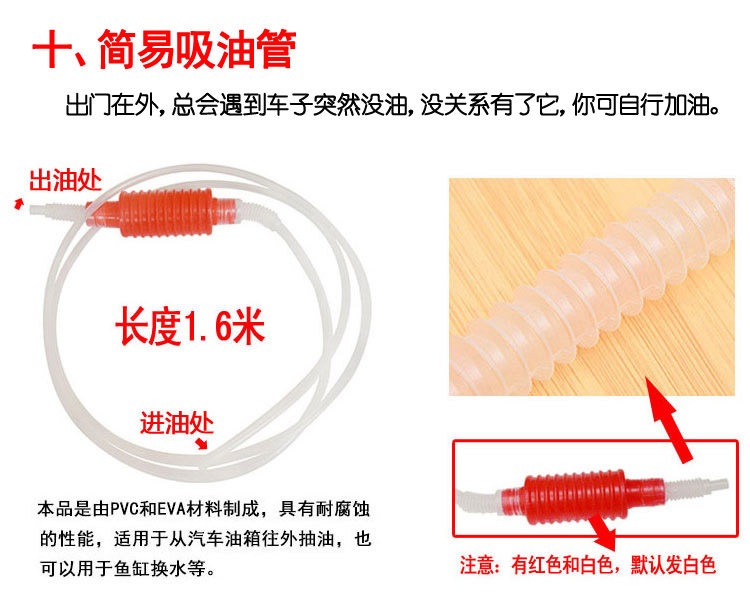 十、简易吸油管

出门在外，总会遇到车子突然没油，没关系有了它，你可自行加油。

出油处

长度1.6米

进油处

本品是由PVC和EVA材料制成，具有耐腐蚀的性能，适用于从汽车油箱往外抽油，也可以用于鱼缸换水等。

注意：有红色和白色，默认发白色