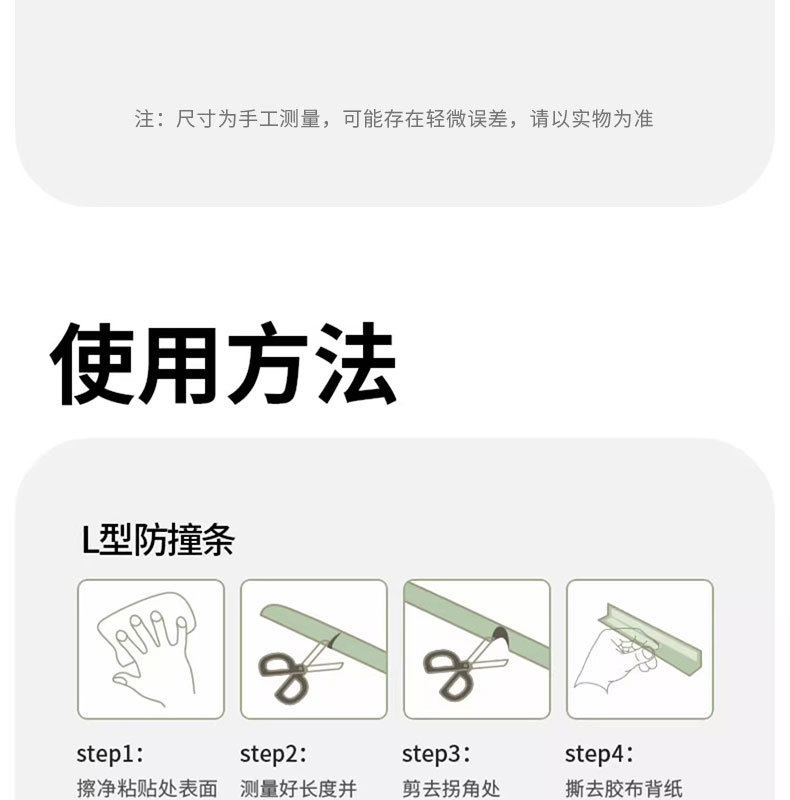 注：尺寸为手工测量，可能存在轻微误差，请以实物为准

使用方法

L型防撞条

step1:
擦净粘贴处表面

step2:
测量好长度并

step3:
剪去拐角处

step4:
撕去胶布背纸