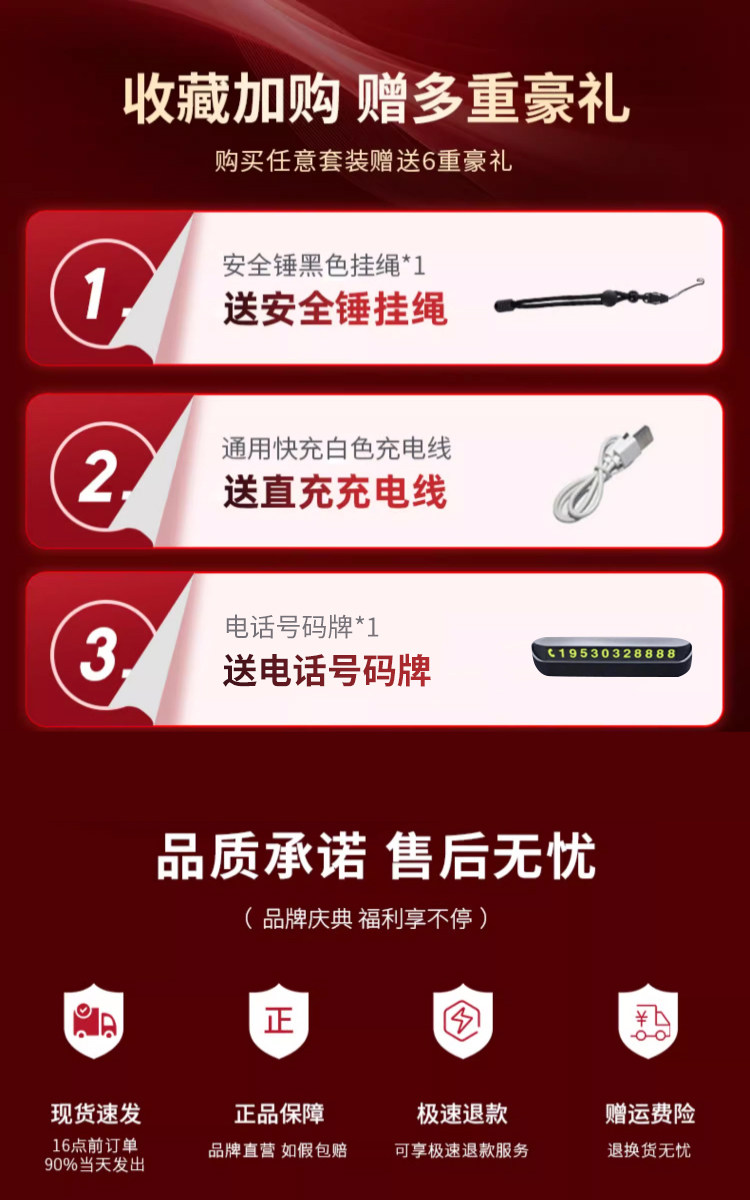 收藏加购 赠多重豪礼

购买任意套装赠送6重豪礼

1.

安全锤黑色挂绳*1

送安全锤挂绳

2.

通用快充白色充电线

送直充充电线

3.

电话号码牌*1

送电话号码牌

19530328888

品质承诺 售后无忧

（ 品牌庆典 福利享不停 ）

正

¥

现货速发

16点前订单 90%当天发出

正品保障

品牌直营 如假包赔

极速退款

可享极速退款服务

赠运费险

退换货无忧