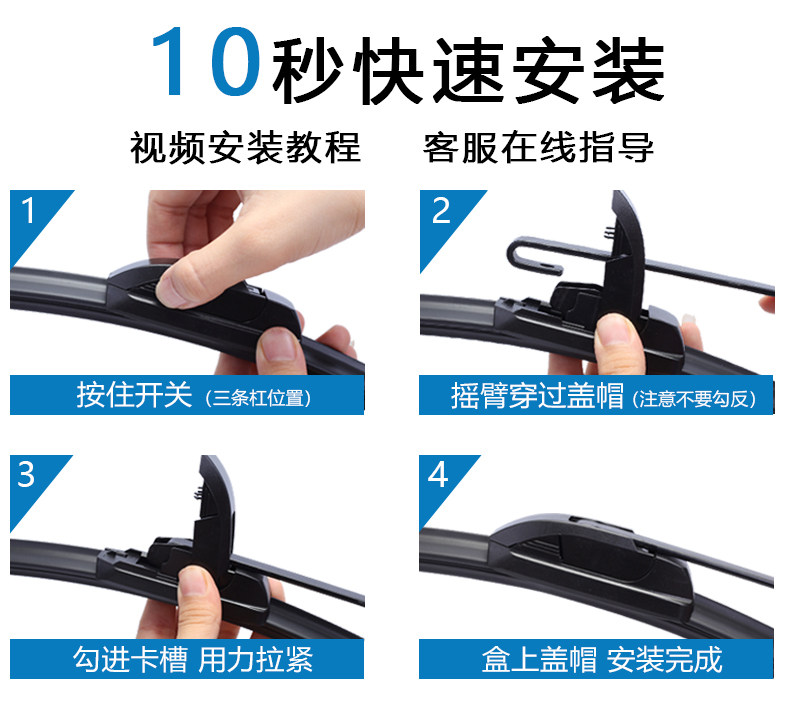 10秒快速安装

视频安装教程　客服在线指导

1

按住开关（三条杠位置）

2

摇臂穿过盖帽（注意不要勾反）

3

勾进卡槽 用力拉紧

4

盒上盖帽 安装完成