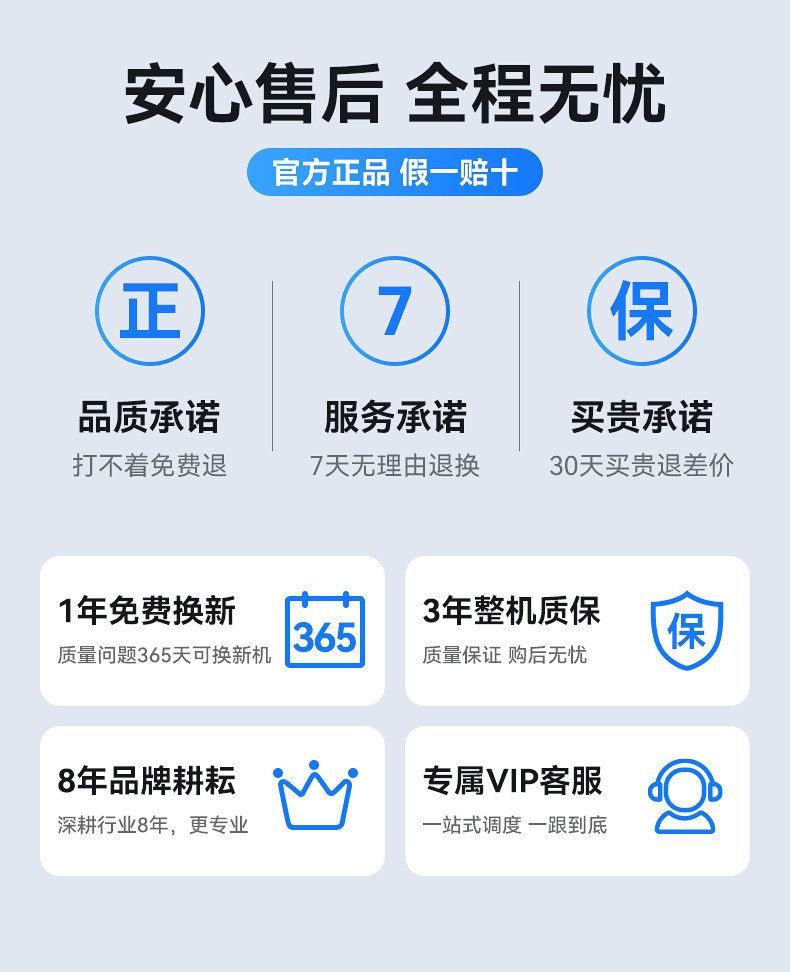 安心售后 全程无忧

官方正品 假一赔十

正

品质承诺

打不着免费退

7

服务承诺

7天无理由退换

保

买贵承诺

30天买贵退差价

1年免费换新

质量问题365天可换新机

365

3年整机质保

质量保证 购后无忧

保

8年品牌耕耘

深耕行业8年，更专业

专属VIP客服

一站式调度 一跟到底