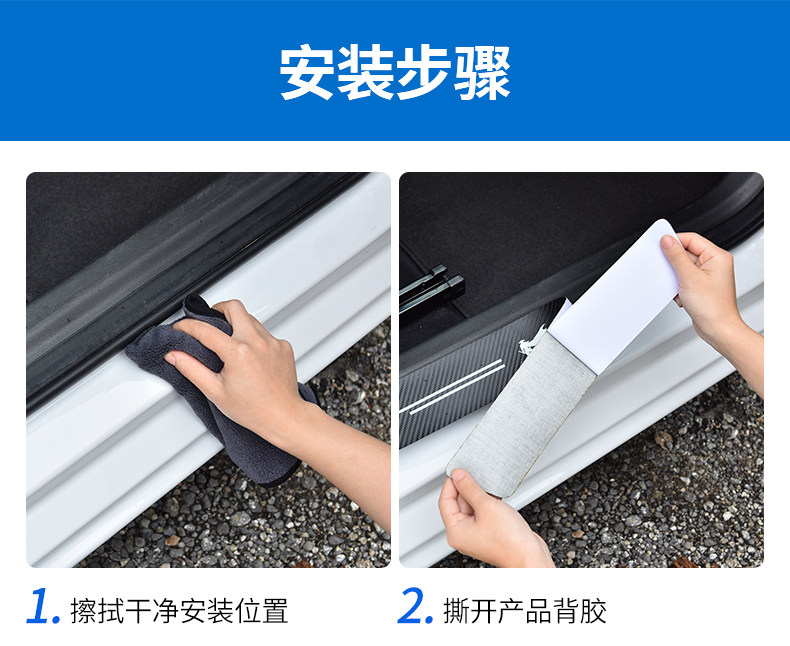 安装步骤

1. 擦拭干净安装位置

2. 撕开产品背胶