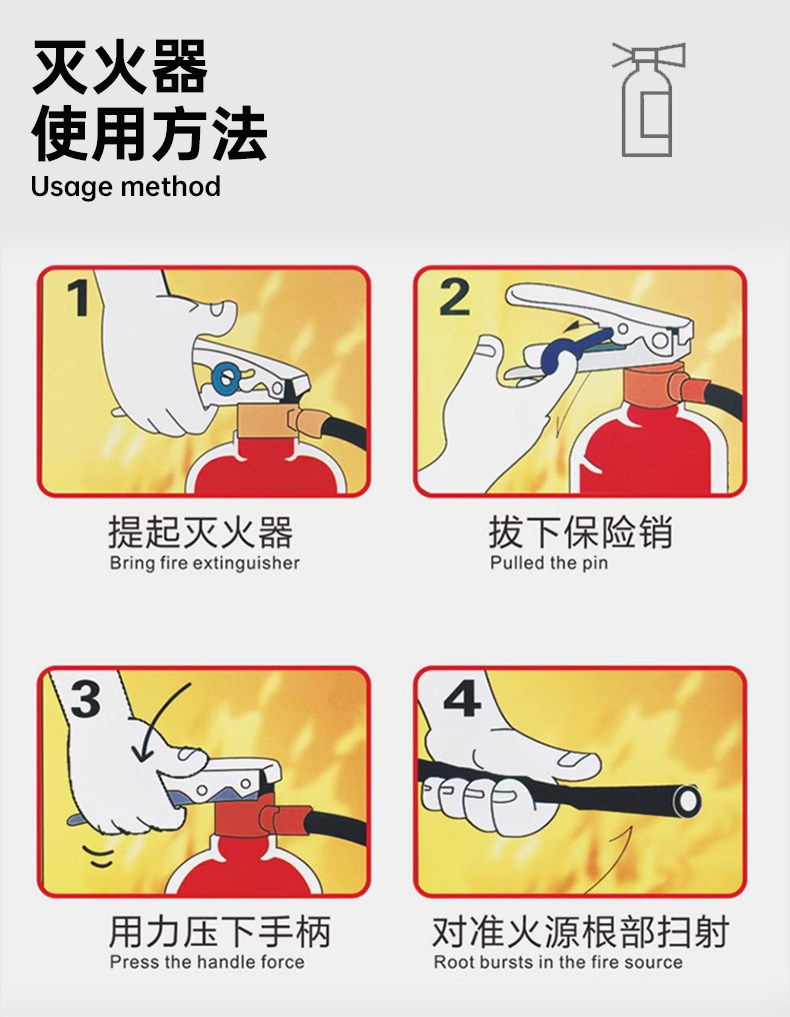 灭火器
使用方法
Usage method

1

提起灭火器
Bring fire extinguisher

2

拔下保险销
Pulled the pin

3

用力压下手柄
Press the handle force

4

对准火源根部扫射
Root bursts in the fire source