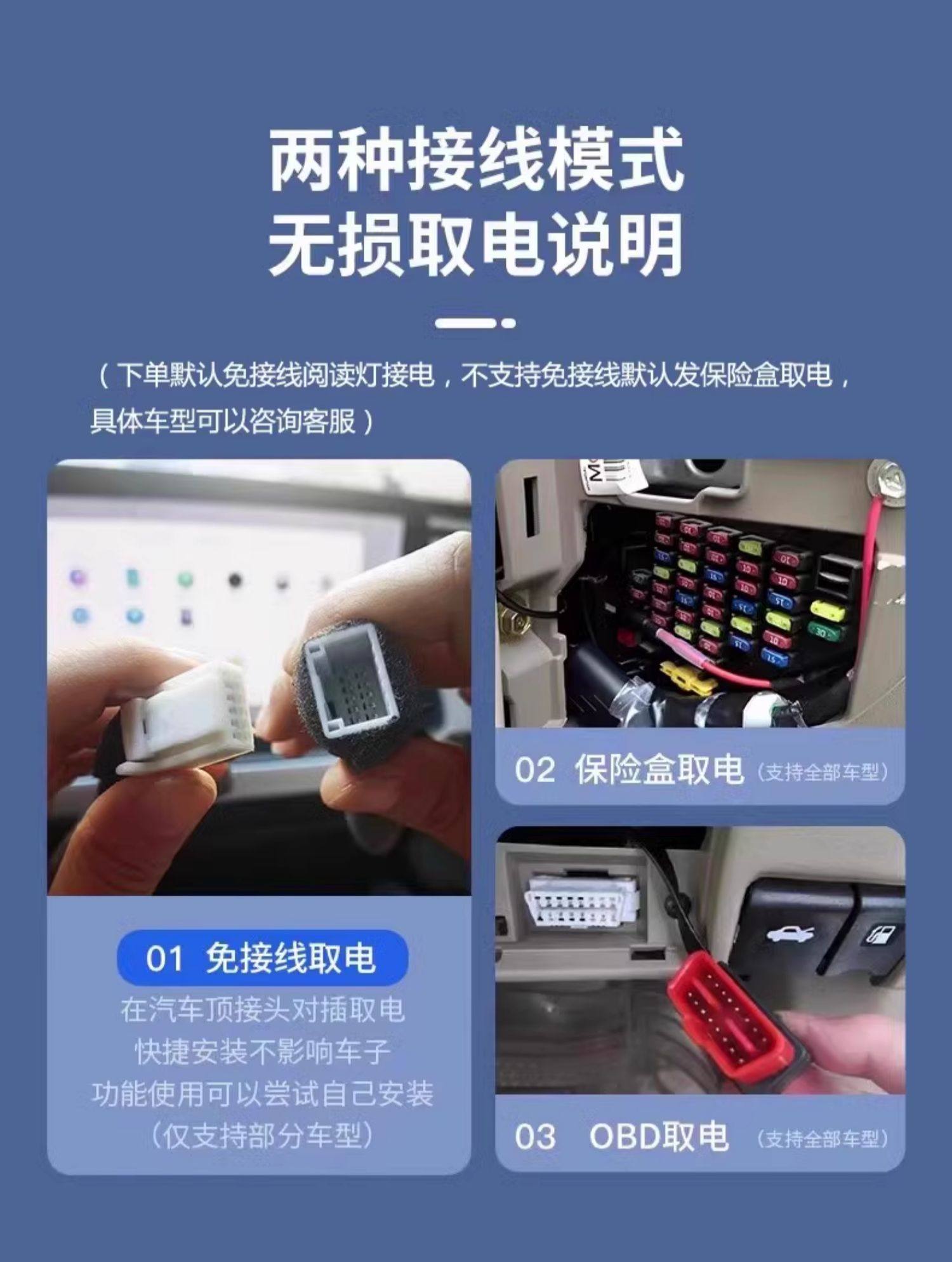 两种接线模式
无损取电说明

（下单默认免接线阅读灯接电，不支持免接线默认发保险盒取电，具体车型可以咨询客服）

01 免接线取电
在汽车顶接头对插取电
快捷安装不影响车子
功能使用可以尝试自己安装
（仅支持部分车型）

02 保险盒取电（支持全部车型）

03 OBD取电（支持全部车型）