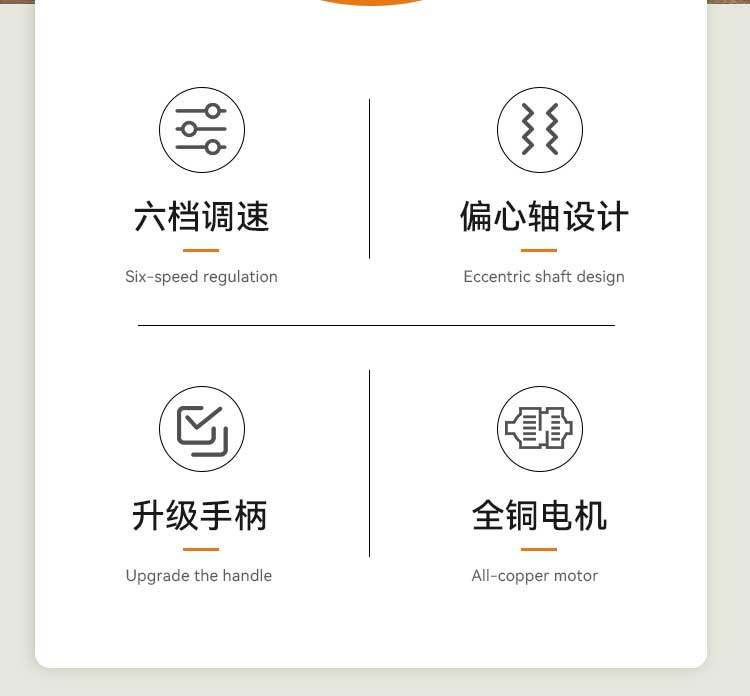 六档调速

Six-speed regulation

偏心轴设计

Eccentric shaft design

升级手柄

Upgrade the handle

全铜电机

All-copper motor