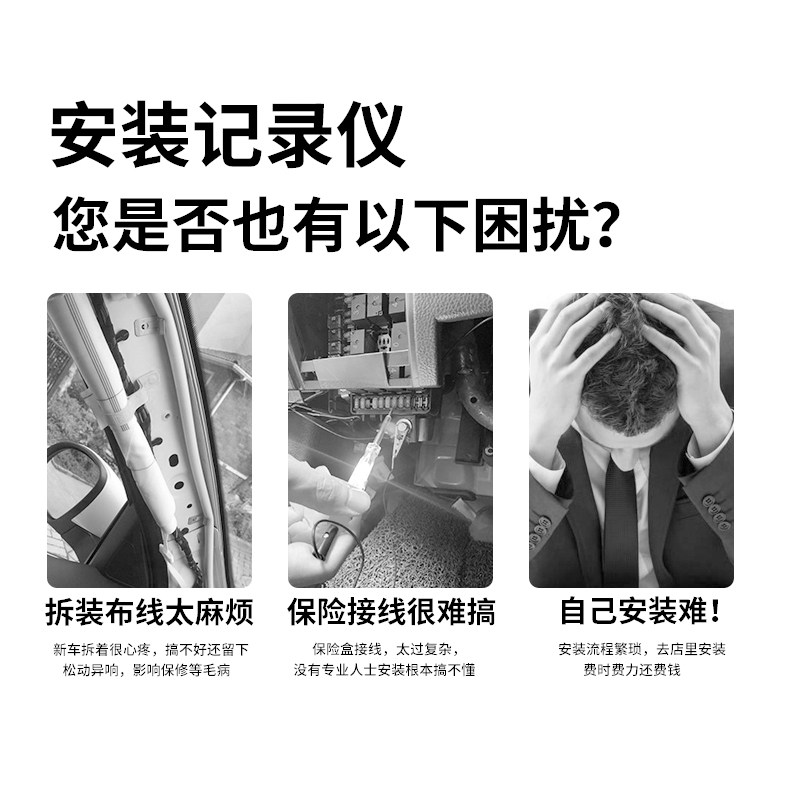 安装记录仪
您是否也有以下困扰?

拆装布线太麻烦

新车拆着很心疼，搞不好还留下松动异响，影响保修等毛病

保险接线很难搞

保险盒接线，太过复杂，没有专业人士安装根本搞不懂

自己安装难!

安装流程繁琐，去店里安装费时费力还费钱