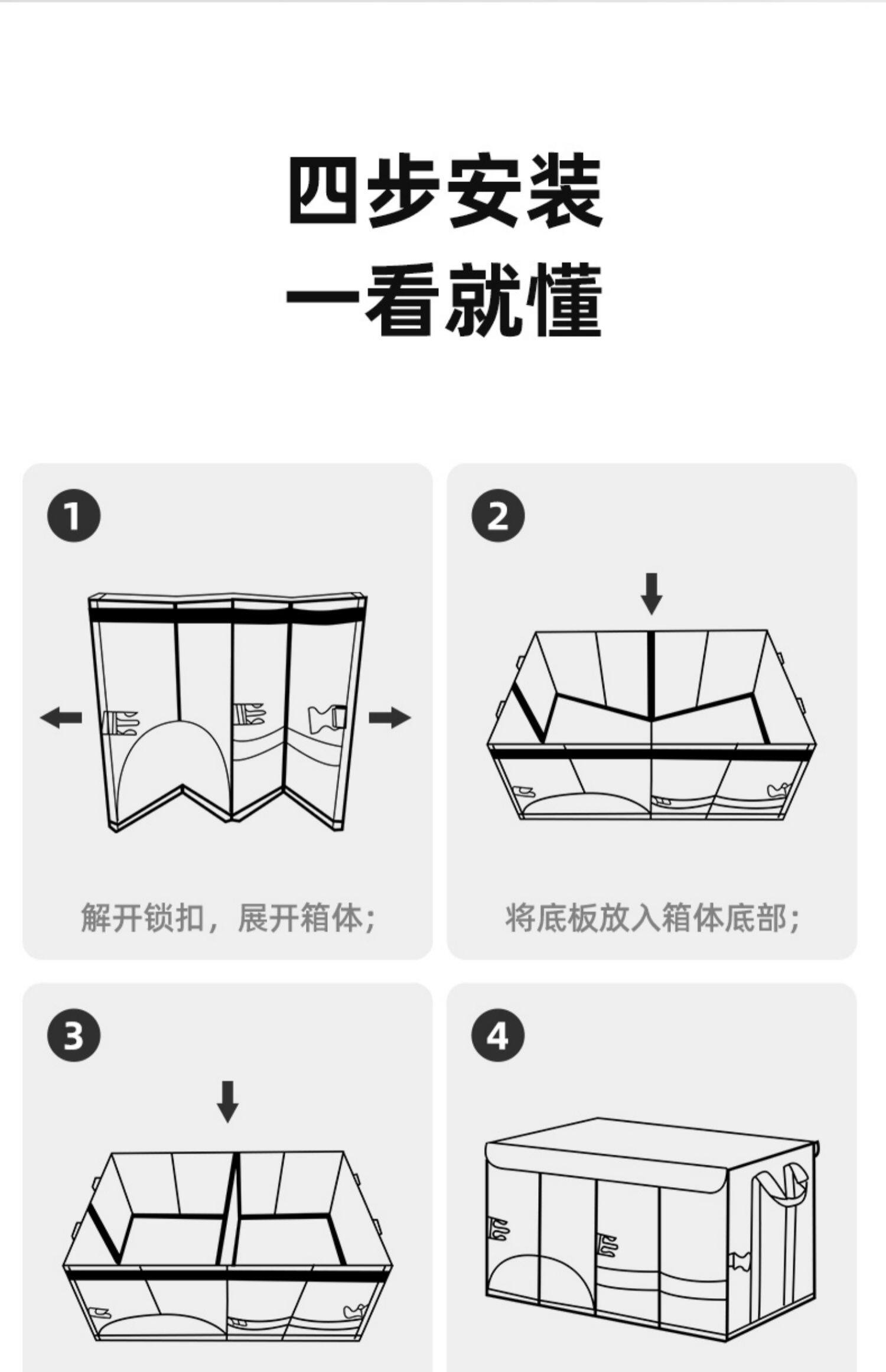 四步安装
一看就懂

1

解开锁扣，展开箱体；

2

将底板放入箱体底部；

3

4