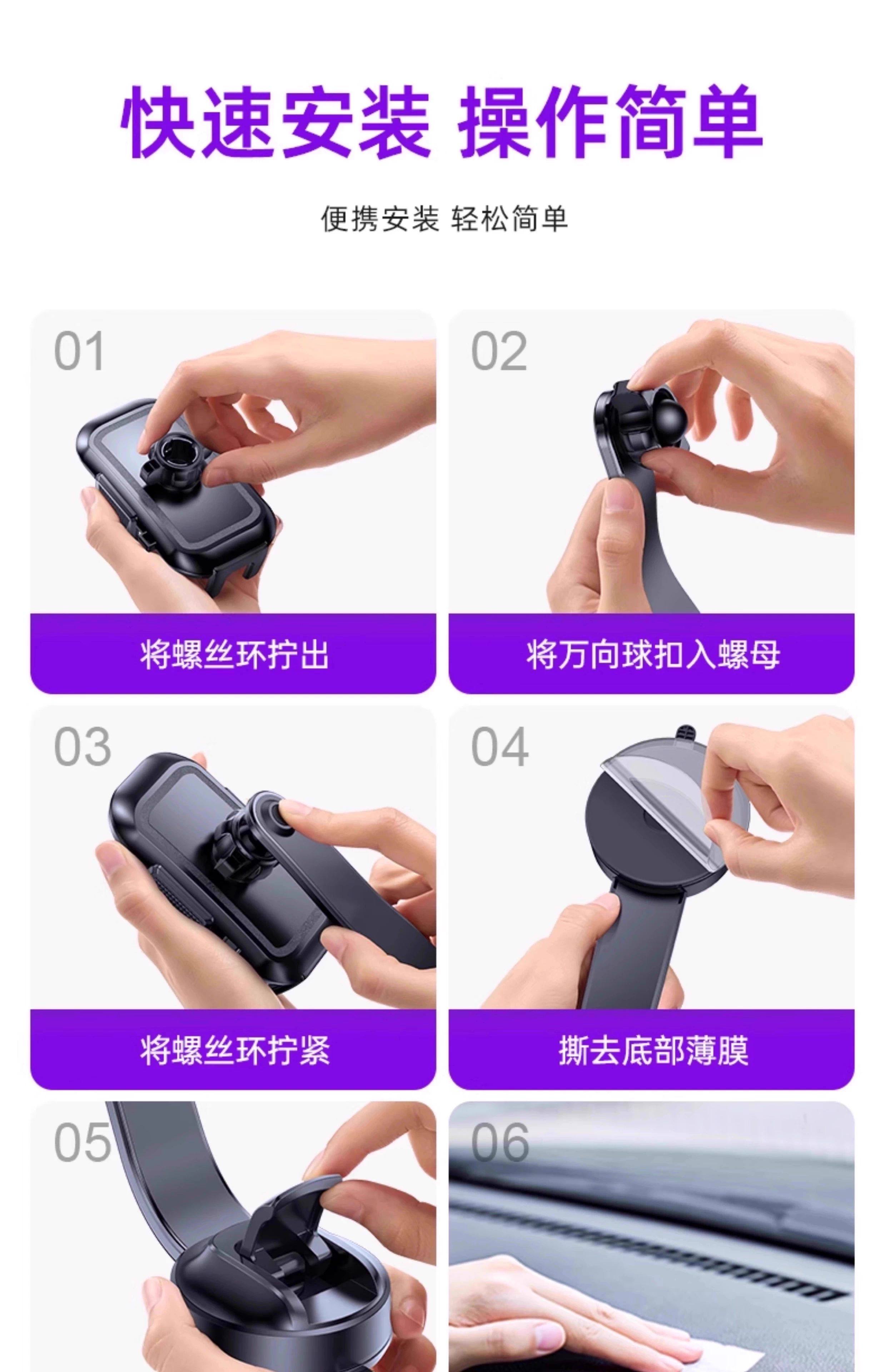 快速安装 操作简单

便携安装 轻松简单

01

将螺丝环拧出

02

将万向球扣入螺母

03

将螺丝环拧紧

04

撕去底部薄膜

05

06