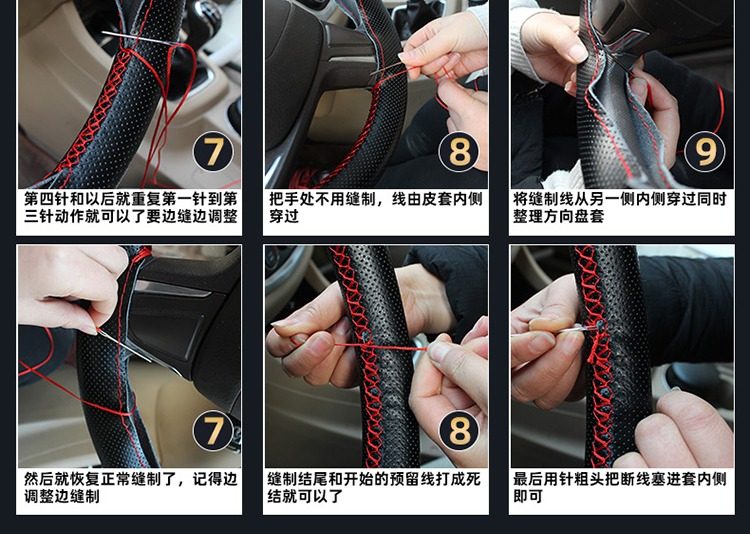 7

第四针和以后就重复第一针到第三针动作就可以了要边缝边调整

8

把手处不用缝制，线由皮套内侧穿过

9

将缝制线从另一侧内侧穿过同时整理方向盘套

7

然后就恢复正常缝制了，记得边调整边缝制

8

缝制结尾和开始的预留线打成死结就可以了

最后用针粗头把断线塞进套内侧即可