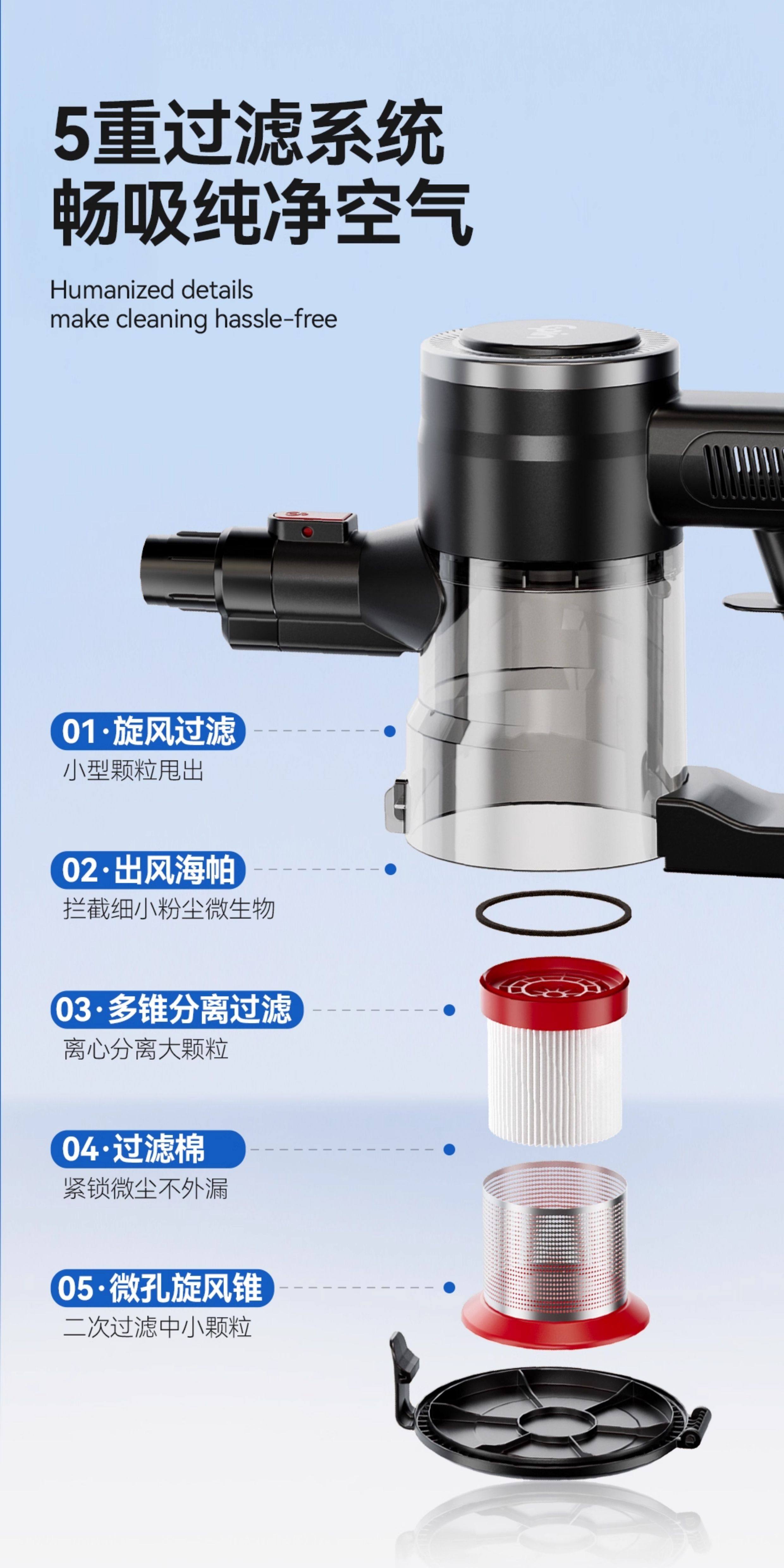 5重过滤系统
畅吸纯净空气

Humanized details
make cleaning hassle-free

01·旋风过滤
小型颗粒甩出

02·出风海帕
拦截细小粉尘微生物

03·多锥分离过滤
离心分离大颗粒

04·过滤棉
紧锁微尘不外漏

05·微孔旋风锥
二次过滤中小颗粒