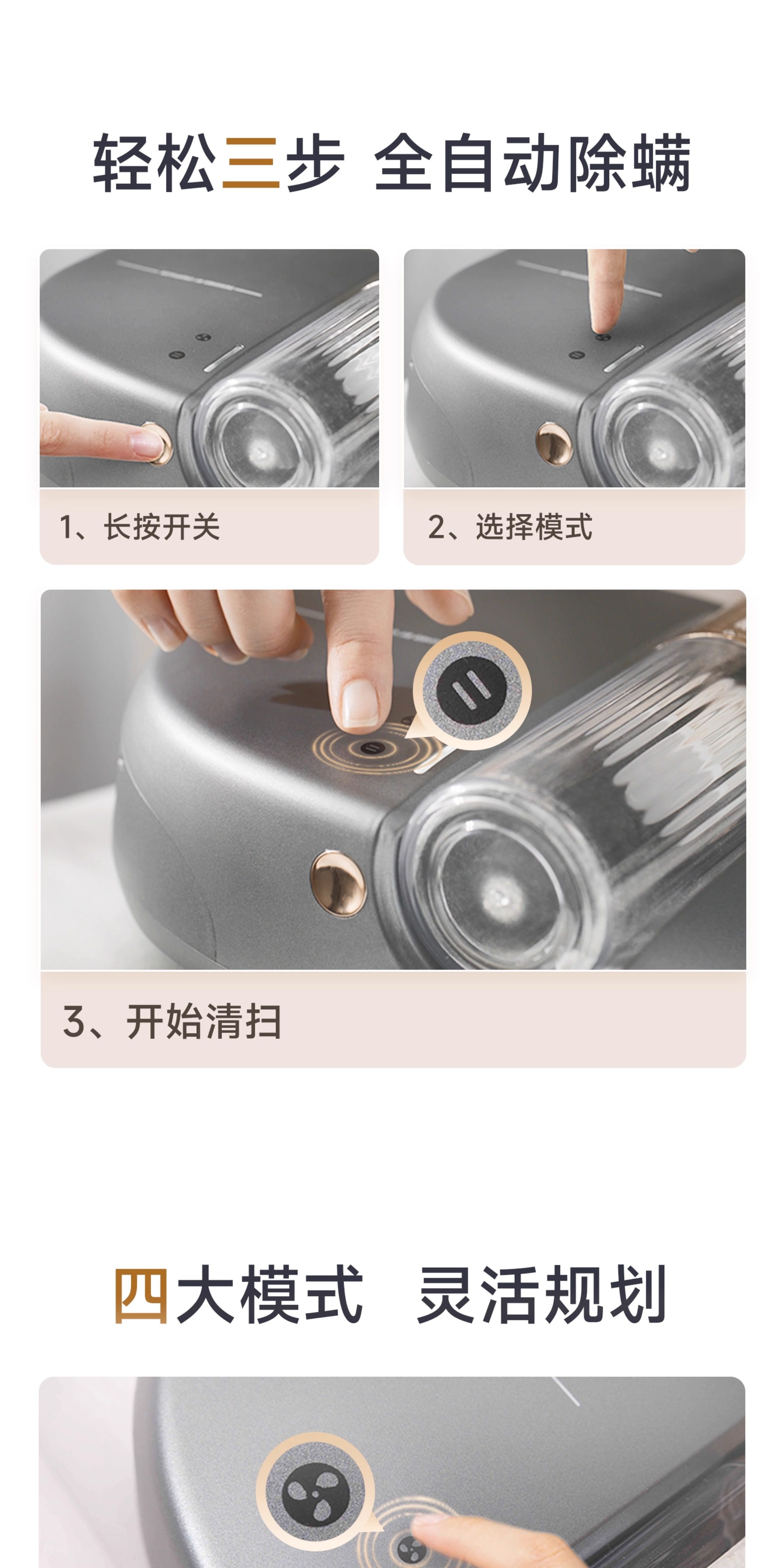 轻松三步 全自动除螨

1、长按开关

2、选择模式

3、开始清扫

四大模式 灵活规划